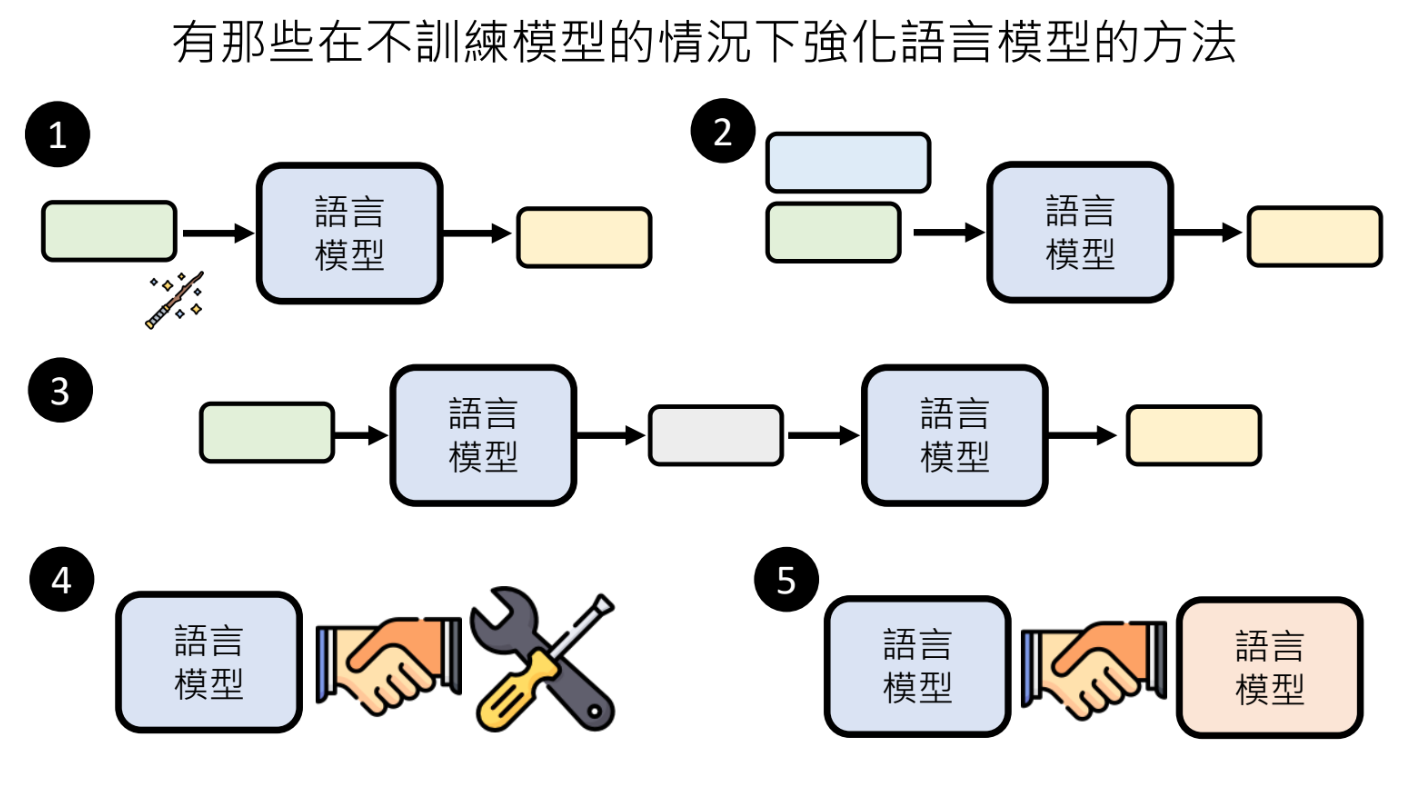 有那些在不訓練模型的情況下強化語言模型的方法

1

語言模型

2

語言模型

3

語言模型

語言模型

4

語言模型

5

語言模型

語言模型