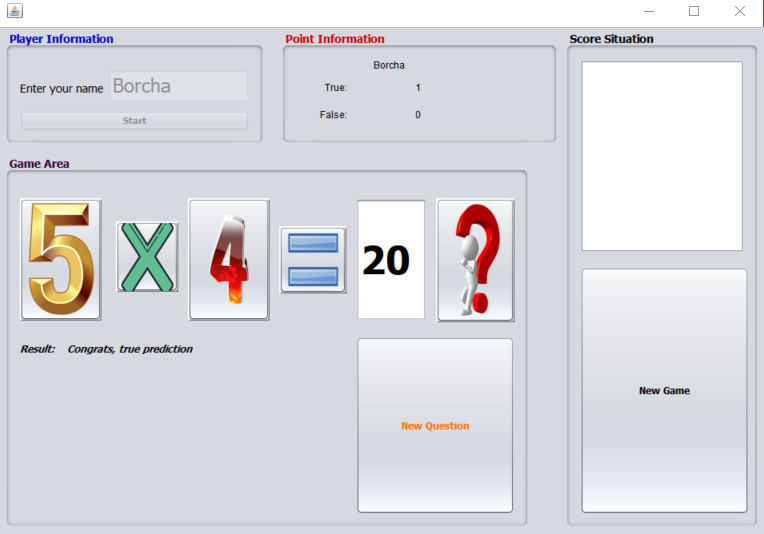 Player Information

Enter your name Borcha

Start

Point Information

Borcha

True: 1

False: 0

Score Situation

Game Area

5 X 4 = 20 ?

Result: Congrats, true prediction

New Question

New Game