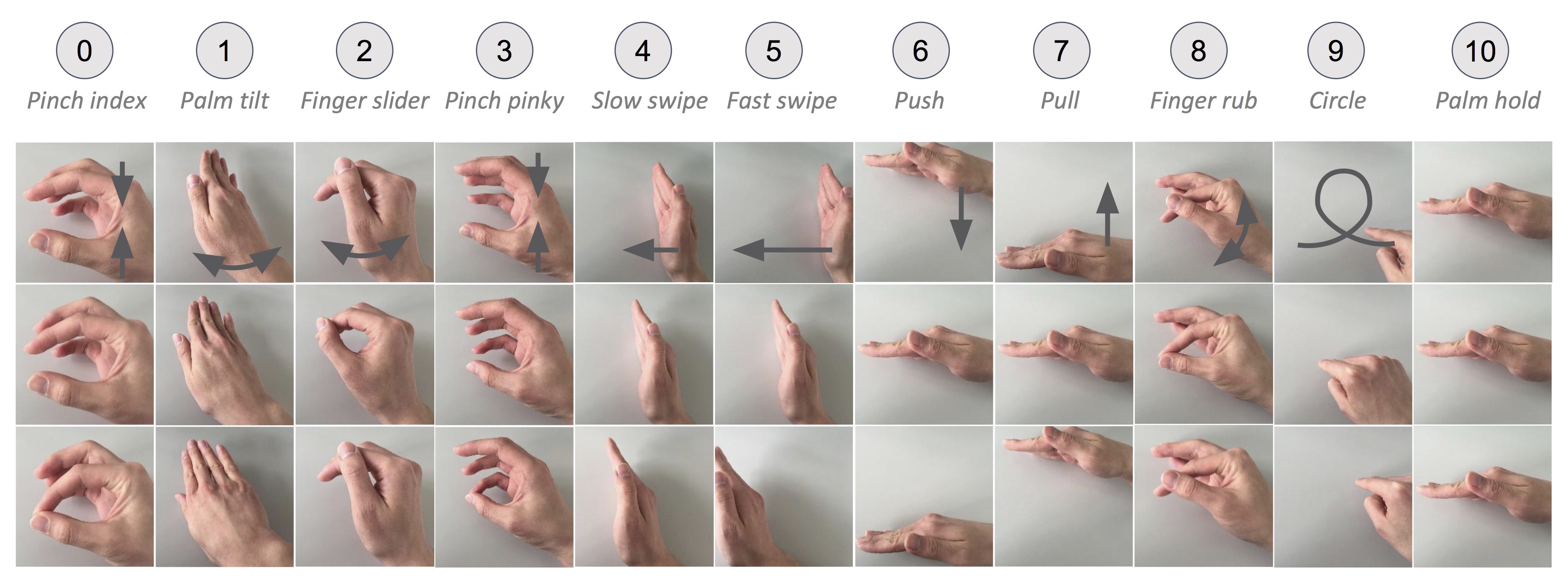 0
Pinch index

1
Palm tilt

2
Finger slider

3
Pinch pinky

4
Slow swipe

5
Fast swipe

6
Push

7
Pull

8
Finger rub

9
Circle

10
Palm hold