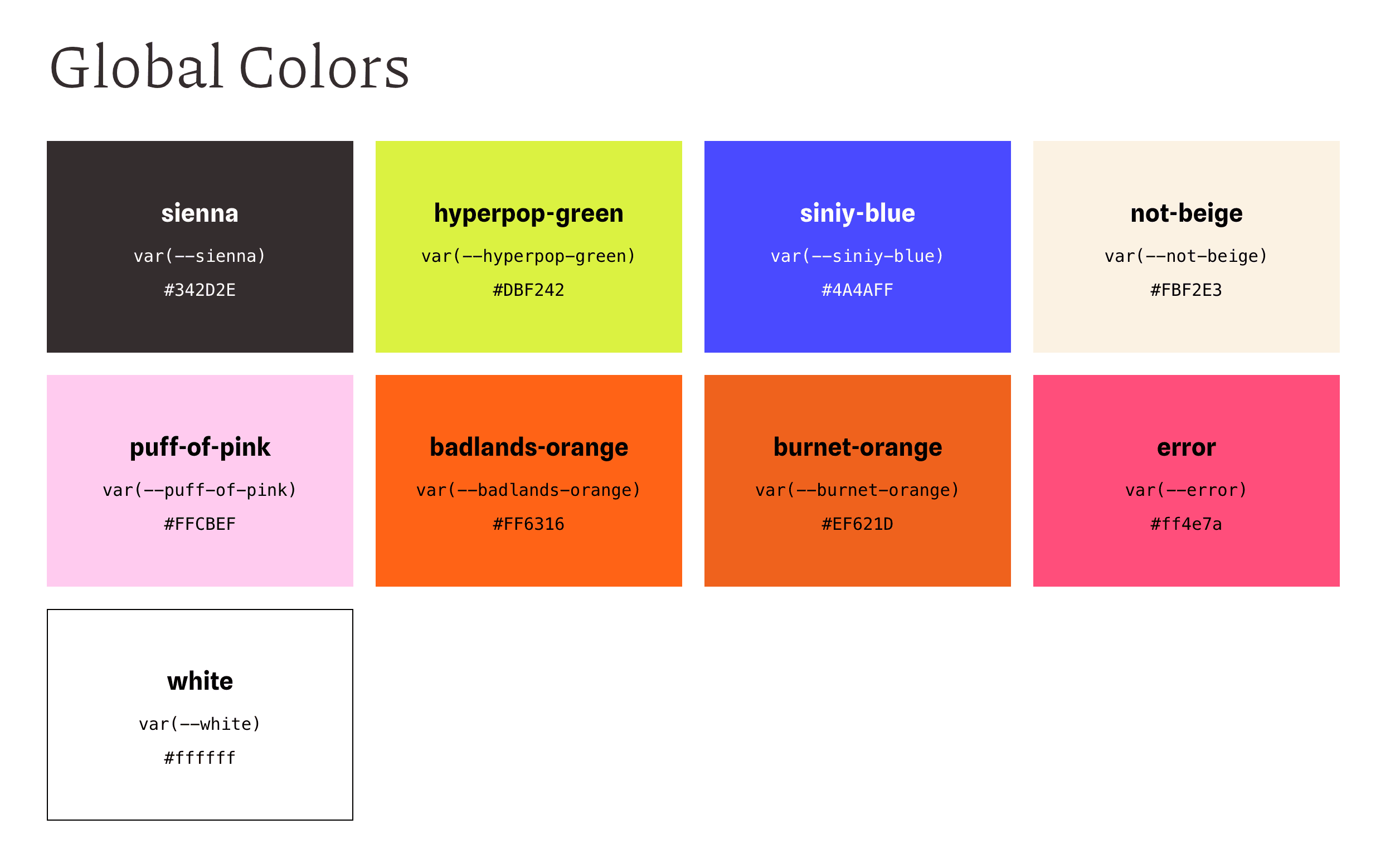 Global Colors

sienna
var(--sienna)
#342D2E

hyperpop-green
var(--hyperpop-green)
#DBF242

siniy-blue
var(--siniy-blue)
#4A4AFF

not-beige
var(--not-beige)
#FBF2E3

puff-of-pink
var(--puff-of-pink)
#FFCBEF

badlands-orange
var(--badlands-orange)
#FF6316

burnet-orange
var(--burnet-orange)
#EF621D

error
var(--error)
#ff4e7a

white
var(--white)
#ffffff