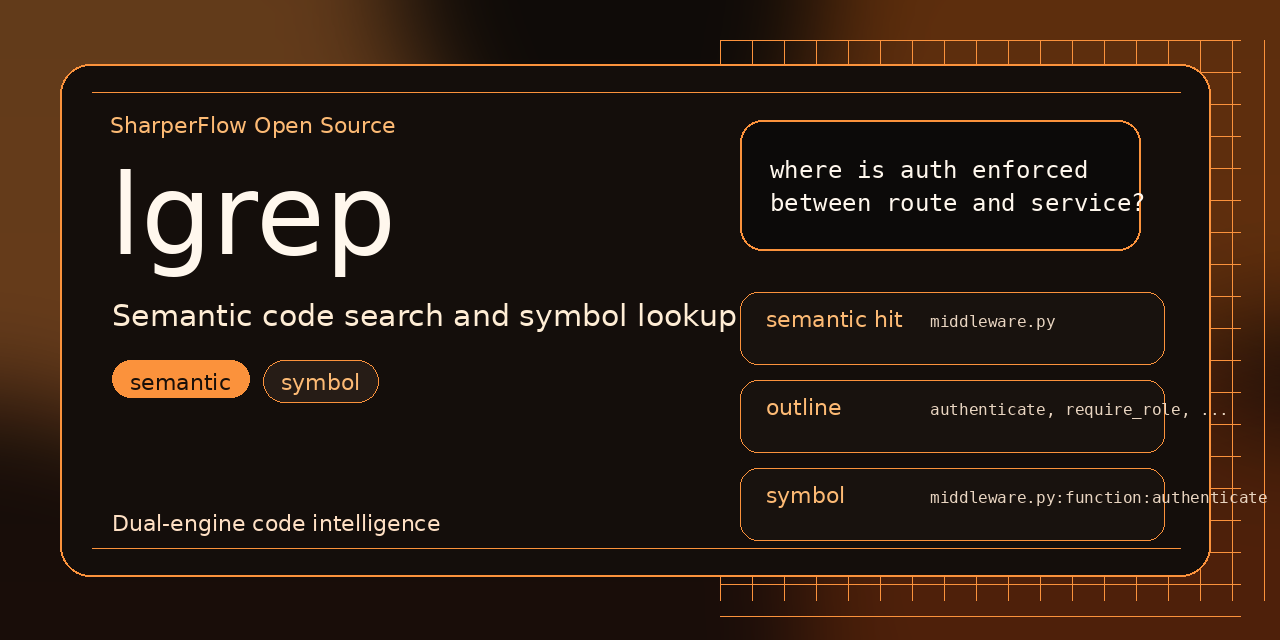 SharperFlow Open Source

lgrep

Semantic code search and symbol lookup

semantic

symbol

Dual-engine code intelligence

where is auth enforced between route and service?

semantic hit middleware.py

outline authenticate, require_role, ...

symbol middleware.py:function:authenticate