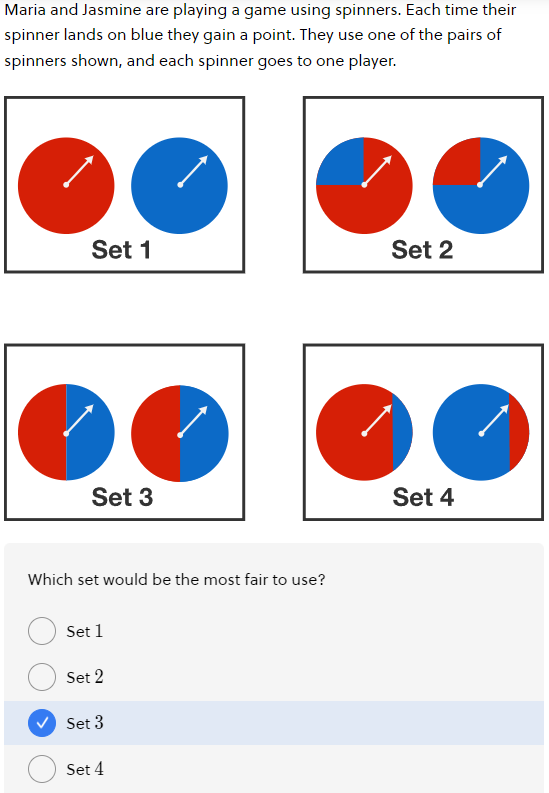 Maria and Jasmine are playing a game using spinners. Each time their spinner lands on blue they gain a point. They use one of the pairs of spinners shown, and each spinner goes to one player.

Set 1

Set 2

Set 3

Set 4

Which set would be the most fair to use?

Set 1

Set 2

Set 3

Set 4