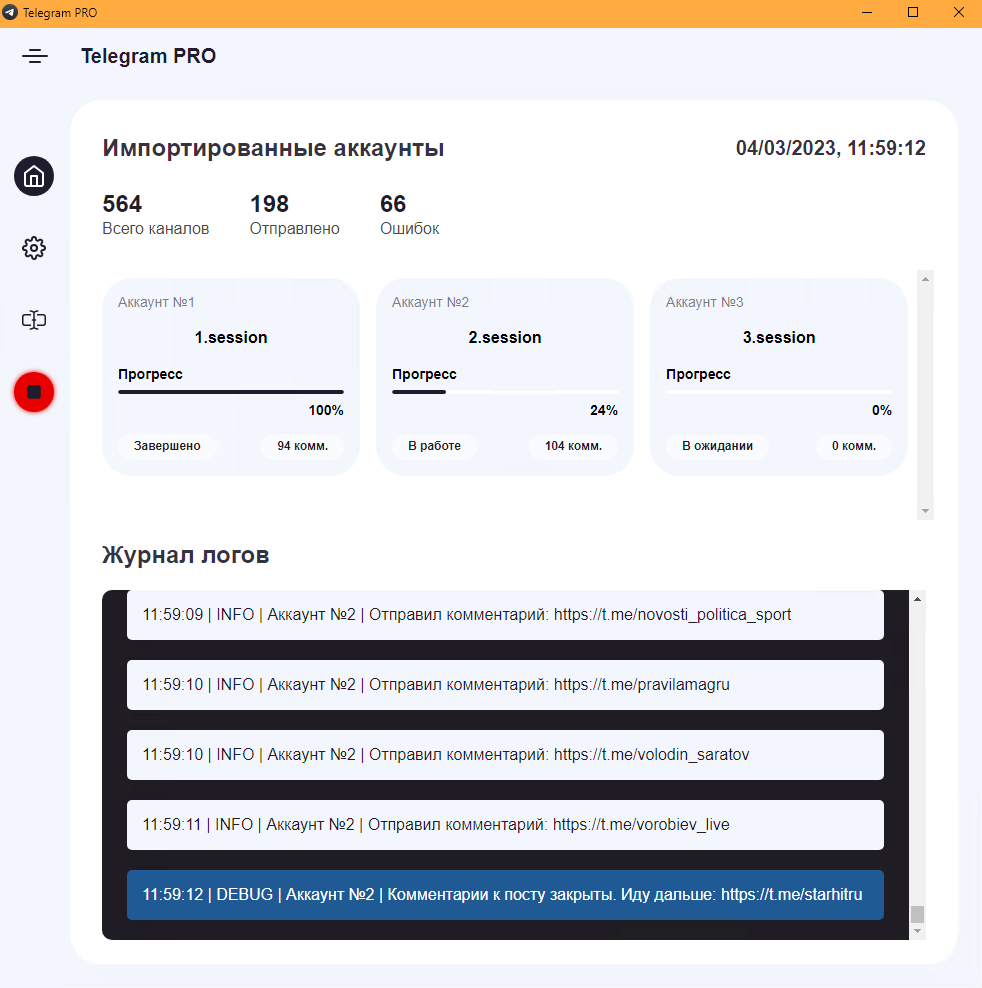 Telegram PRO

Telegram PRO

Импортированные аккаунты

04/03/2023, 11:59:12

564
Всего каналов

198
Отправлено

66
Ошибок

Аккаунт №1
1.session
Прогресс
100%
Завершено
94 комм.

Аккаунт №2
2.session
Прогресс
24%
В работе
104 комм.

Аккаунт №3
3.session
Прогресс
0%
В ожидании
0 комм.

Журнал логов

11:59:09 | INFO | Аккаунт №2 | Отправил комментарий: https://t.me/novosti_politica_sport

11:59:10 | INFO | Аккаунт №2 | Отправил комментарий: https://t.me/pravilamagru

11:59:10 | INFO | Аккаунт №2 | Отправил комментарий: https://t.me/volodin_saratov

11:59:11 | INFO | Аккаунт №2 | Отправил комментарий: https://t.me/vorobiev_live

11:59:12 | DEBUG | Аккаунт №2 | Комментарии к посту закрыты. Иду дальше: https://t.me/starhitru