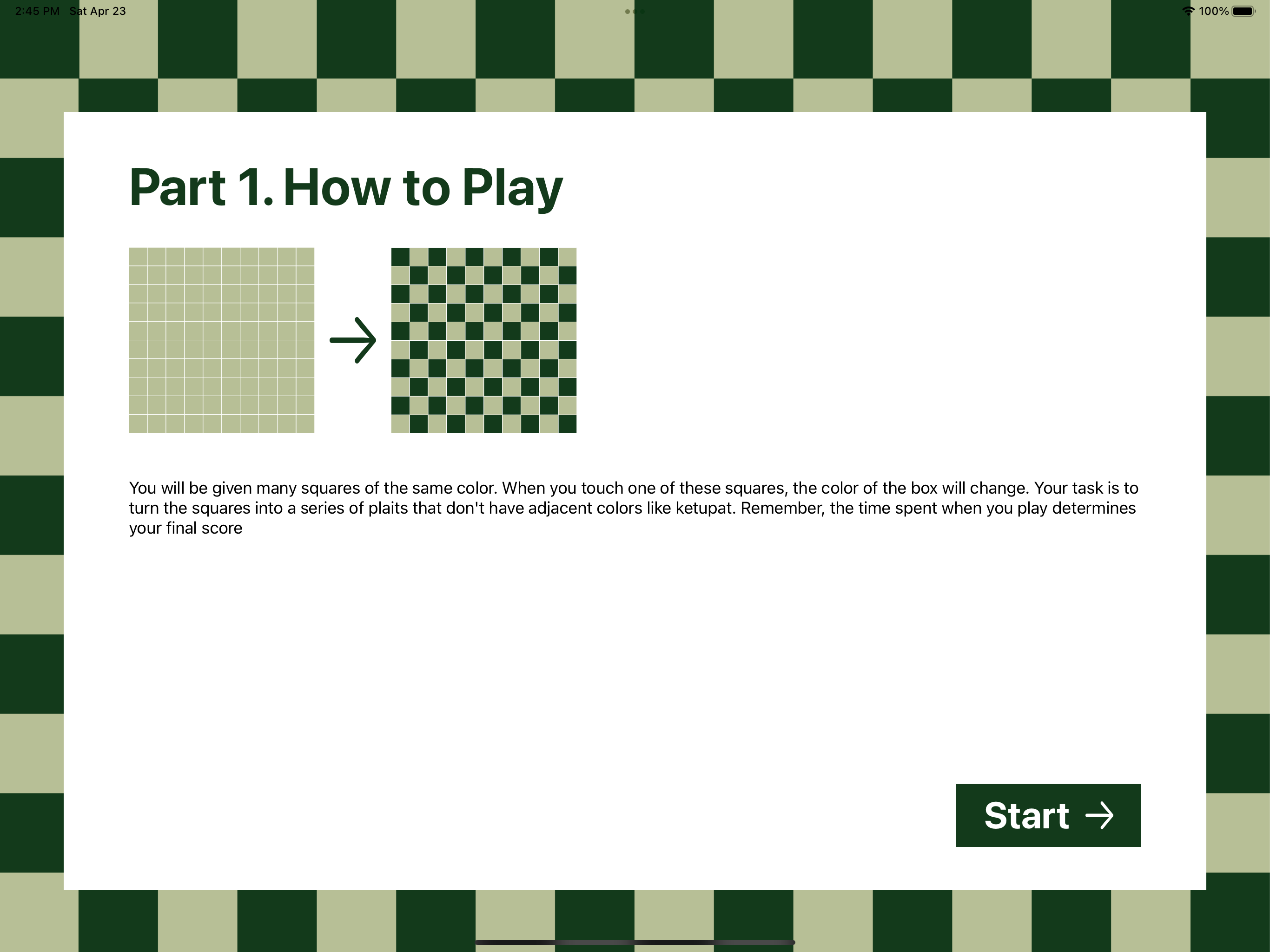 2:45 PM Sat Apr 23

100%

Part 1. How to Play

You will be given many squares of the same color. When you touch one of these squares, the color of the box will change. Your task is to turn the squares into a series of plaits that don't have adjacent colors like ketupat. Remember, the time spent when you play determines your final score

Start