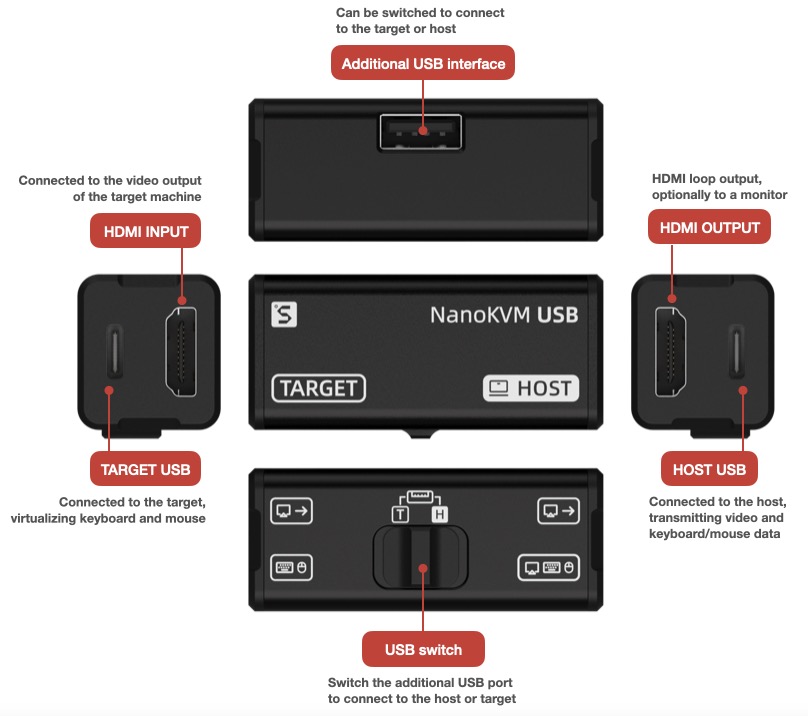 Can be switched to connect to the target or host

Additional USB interface

Connected to the video output of the target machine

HDMI INPUT

HDMI loop output, optionally to a monitor

HDMI OUTPUT

NanoKVM USB

TARGET

HOST

TARGET USB

Connected to the target, virtualizing keyboard and mouse

HOST USB

Connected to the host, transmitting video and keyboard/mouse data

T H

USB switch

Switch the additional USB port to connect to the host or target