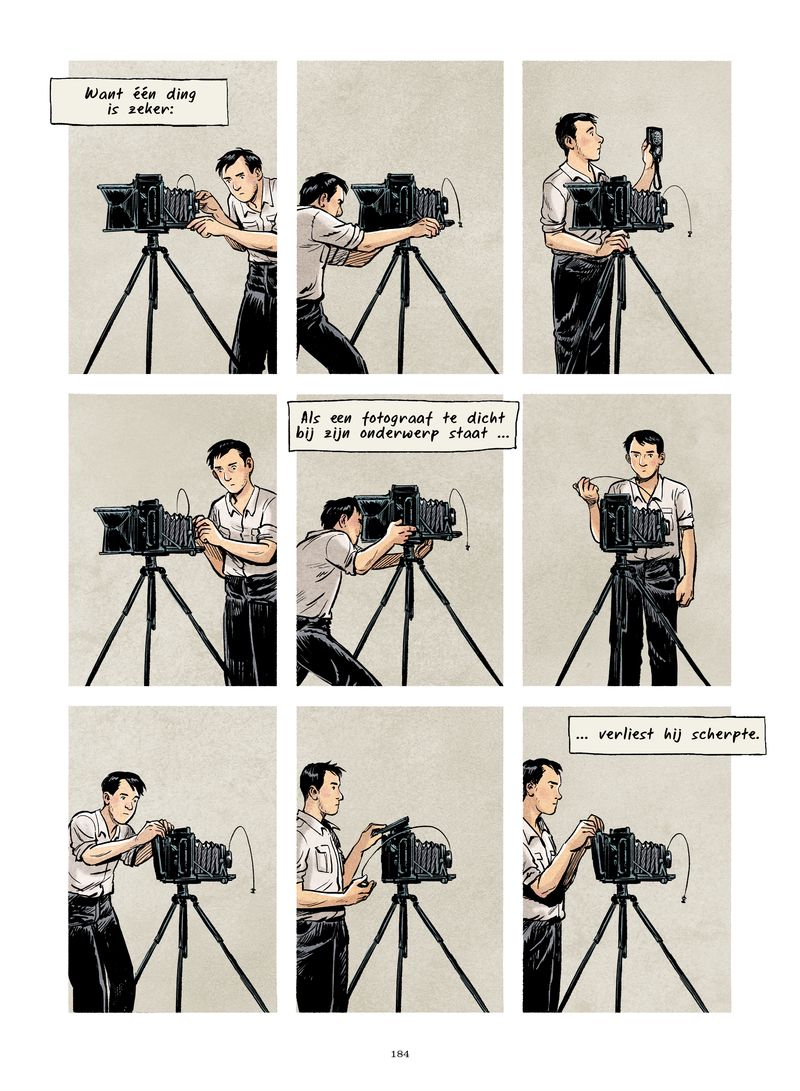 Want één ding is zeker:

Als een fotograaf te dicht bij zijn onderwerp staat ...

... verliest hij scherpte.

184