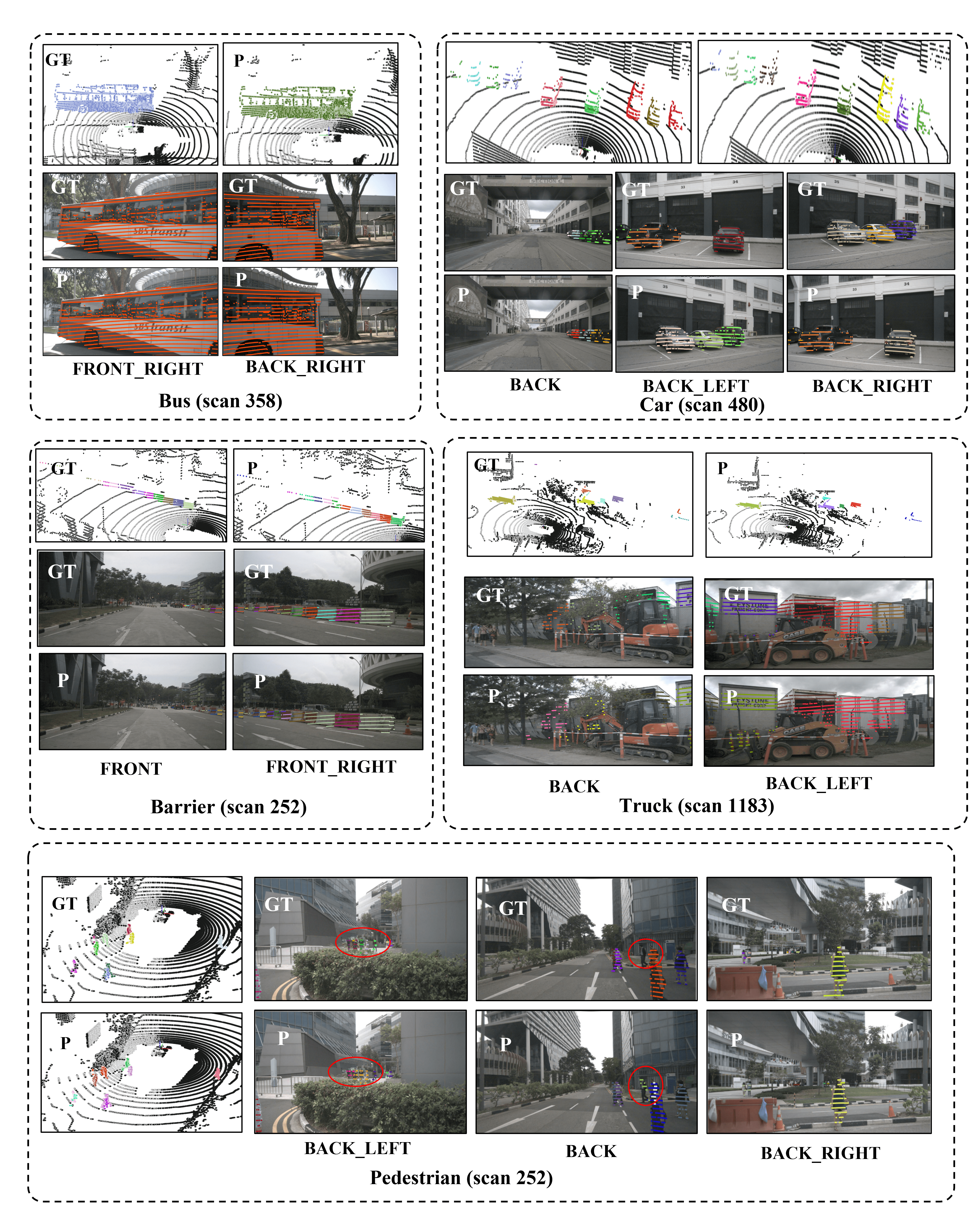 GT P
GT GT
P P
FRONT_RIGHT BACK_RIGHT
Bus (scan 358)

GT GT GT
P P P
BACK BACK_LEFT BACK_RIGHT
Car (scan 480)

GT P
GT GT
P P
FRONT FRONT_RIGHT
Barrier (scan 252)

GT P
GT GT
P P
BACK BACK_LEFT
Truck (scan 1183)

GT GT GT GT
P P P P
BACK_LEFT BACK BACK_RIGHT
Pedestrian (scan 252)