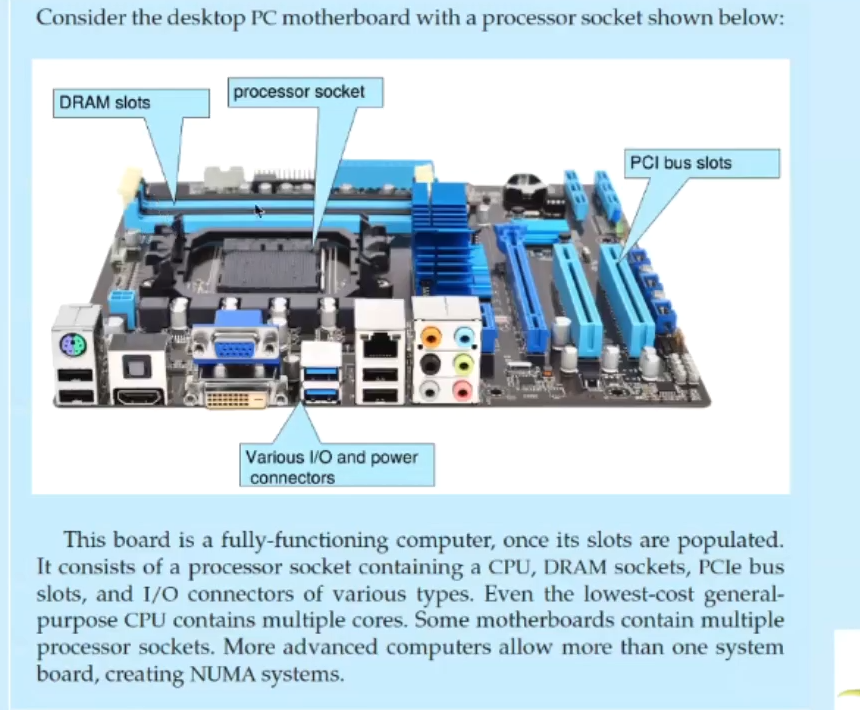 Consider the desktop PC motherboard with a processor socket shown below:

DRAM slots

processor socket

PCI bus slots

Various I/O and power connectors

This board is a fully-functioning computer, once its slots are populated. It consists of a processor socket containing a CPU, DRAM sockets, PCIe bus slots, and I/O connectors of various types. Even the lowest-cost general-purpose CPU contains multiple cores. Some motherboards contain multiple processor sockets. More advanced computers allow more than one system board, creating NUMA systems.