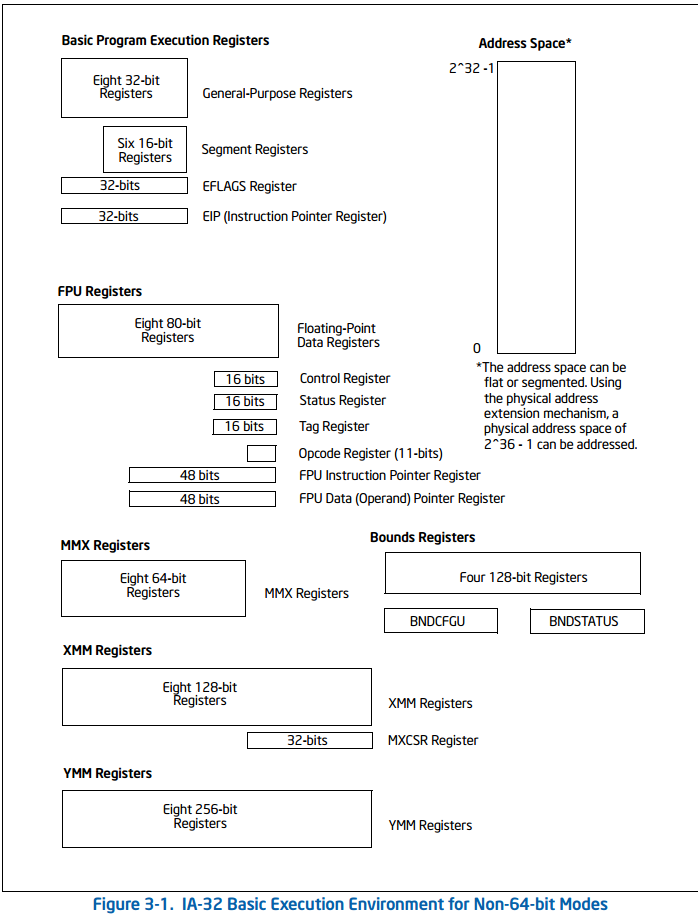 Basic Program Execution Registers

Eight 32-bit Registers

General-Purpose Registers

Six 16-bit Registers

Segment Registers

32-bits

EFLAGS Register

32-bits

EIP (Instruction Pointer Register)

Address Space*

2^32 -1

0

*The address space can be flat or segmented. Using the physical address extension mechanism, a physical address space of 2^36 - 1 can be addressed.

FPU Registers

Eight 80-bit Registers

Floating-Point Data Registers

16 bits

Control Register

16 bits

Status Register

16 bits

Tag Register

Opcode Register (11-bits)

48 bits

FPU Instruction Pointer Register

48 bits

FPU Data (Operand) Pointer Register

MMX Registers

Eight 64-bit Registers

MMX Registers

Bounds Registers

Four 128-bit Registers

BNDCFGU

BNDSTATUS

XMM Registers

Eight 128-bit Registers

XMM Registers

32-bits

MXCSR Register

YMM Registers

Eight 256-bit Registers

YMM Registers

Figure 3-1. IA-32 Basic Execution Environment for Non-64-bit Modes