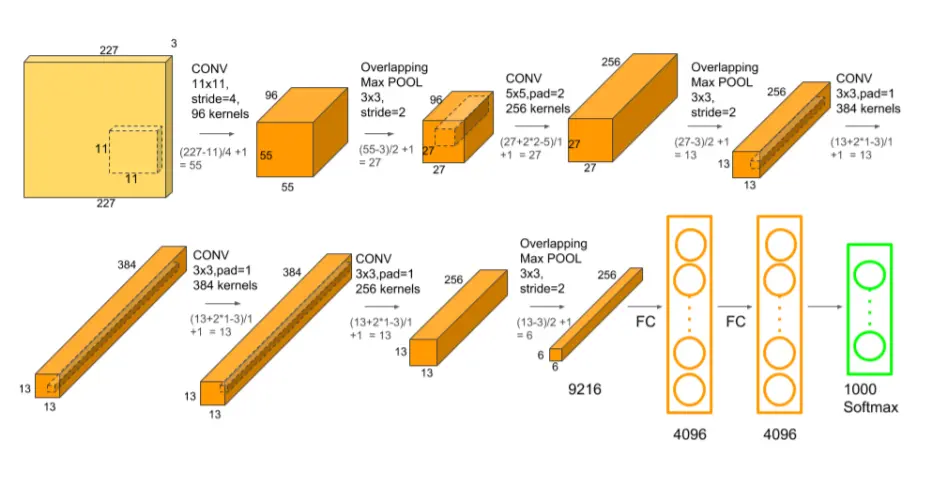 227
3
11
11
227

CONV
11x11,
stride=4,
96 kernels

(227-11)/4 +1
= 55

96
55
55

Overlapping
Max POOL
3x3,
stride=2

(55-3)/2 +1
= 27

96
27
27

CONV
5x5,pad=2
256 kernels

(27+2*2-5)/1
+1 = 27

256
27
27

Overlapping
Max POOL
3x3,
stride=2

(27-3)/2 +1
= 13

256
13
13

CONV
3x3,pad=1
384 kernels

(13+2*1-3)/1
+1 = 13

384
13
13

CONV
3x3,pad=1
384 kernels

(13+2*1-3)/1
+1 = 13

384
13
13

CONV
3x3,pad=1
256 kernels

(13+2*1-3)/1
+1 = 13

256
13
13

Overlapping
Max POOL
3x3,
stride=2

(13-3)/2 +1
= 6

256
6
6

9216

FC

4096

FC

4096

1000
Softmax