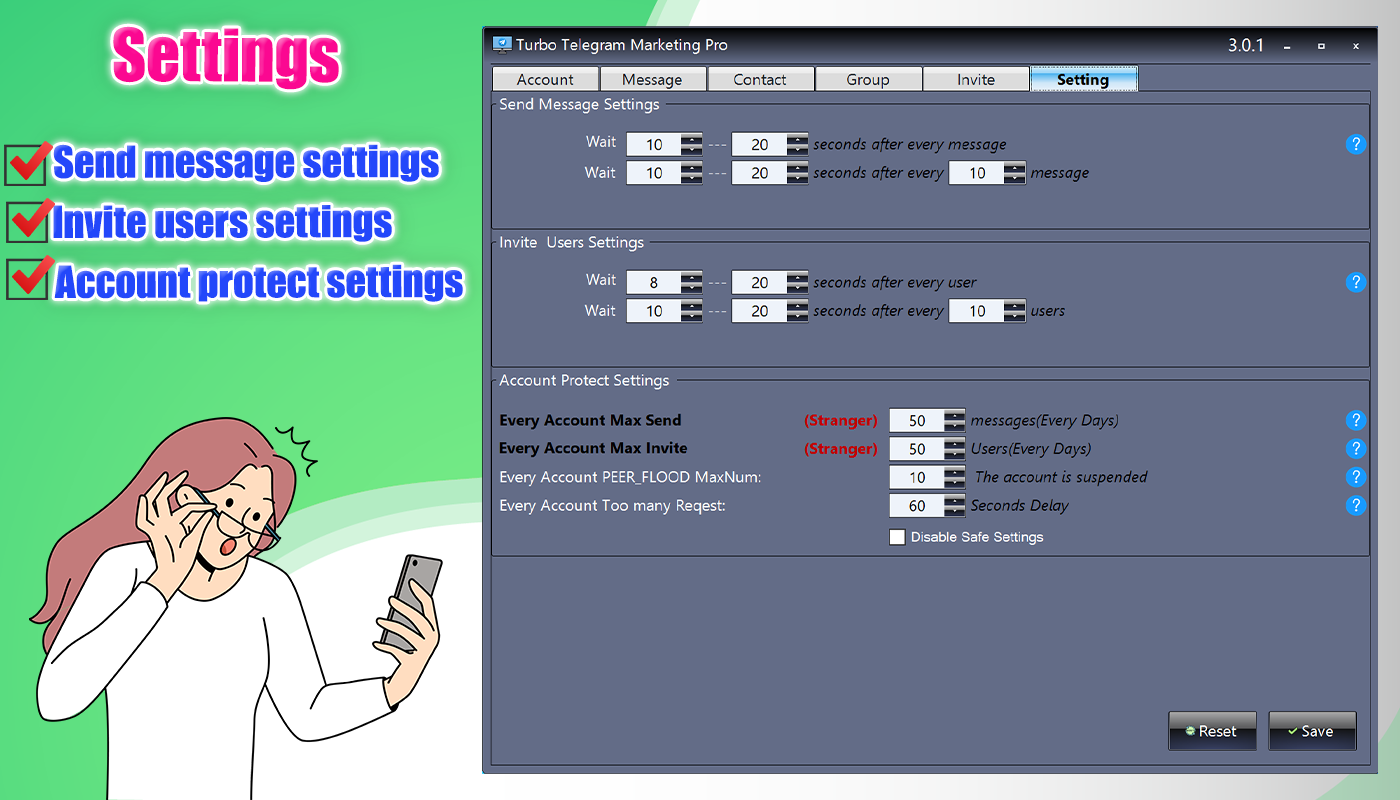 Settings

Send message settings
Invite users settings
Account protect settings

Turbo Telegram Marketing Pro 3.0.1

Account Message Contact Group Invite Setting

Send Message Settings

Wait 10 --- 20 seconds after every message ?
Wait 10 --- 20 seconds after every 10 message

Invite Users Settings

Wait 8 --- 20 seconds after every user ?
Wait 10 --- 20 seconds after every 10 users

Account Protect Settings

Every Account Max Send (Stranger) 50 messages(Every Days) ?
Every Account Max Invite (Stranger) 50 Users(Every Days) ?
Every Account PEER_FLOOD MaxNum: 10 The account is suspended ?
Every Account Too many Reqest: 60 Seconds Delay ?
Disable Safe Settings

Reset Save