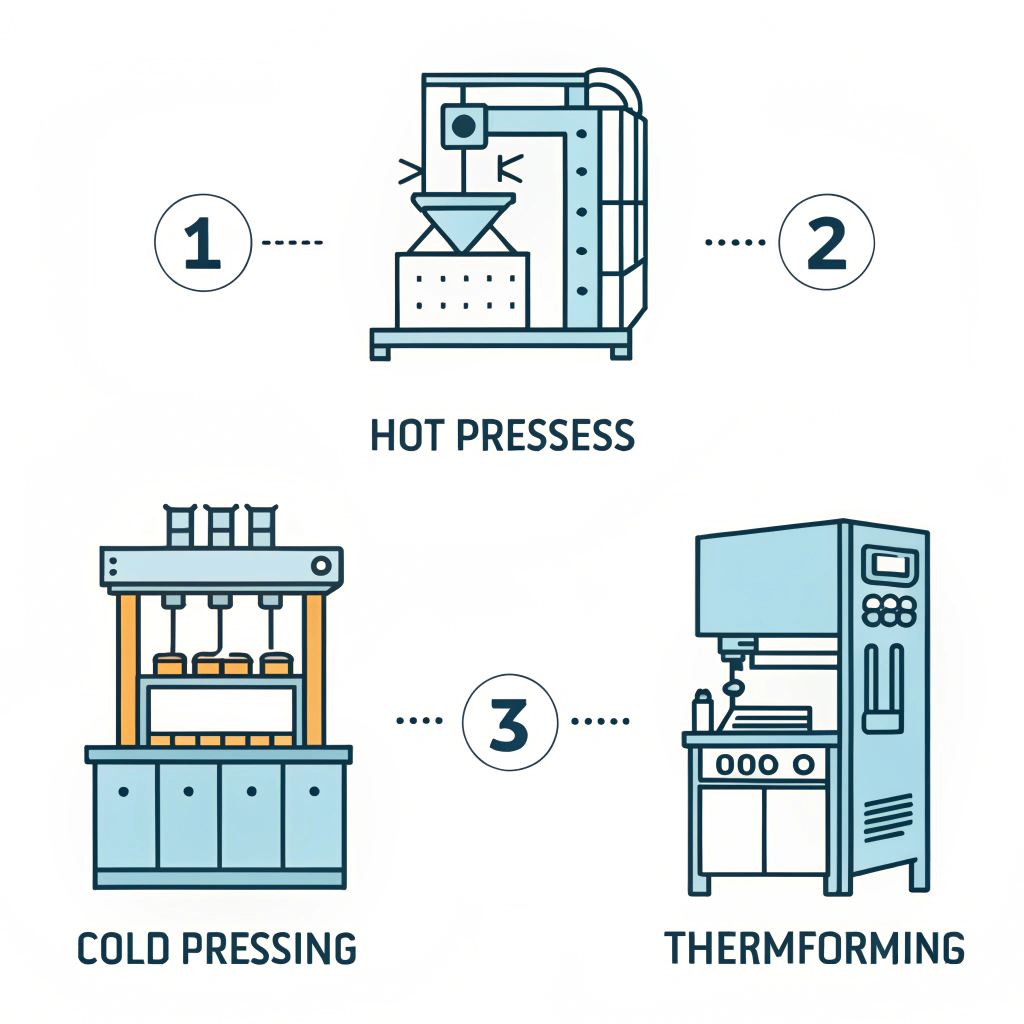 1

2

HOT PRESSESS

3

COLD PRESSING

THERMFORMING