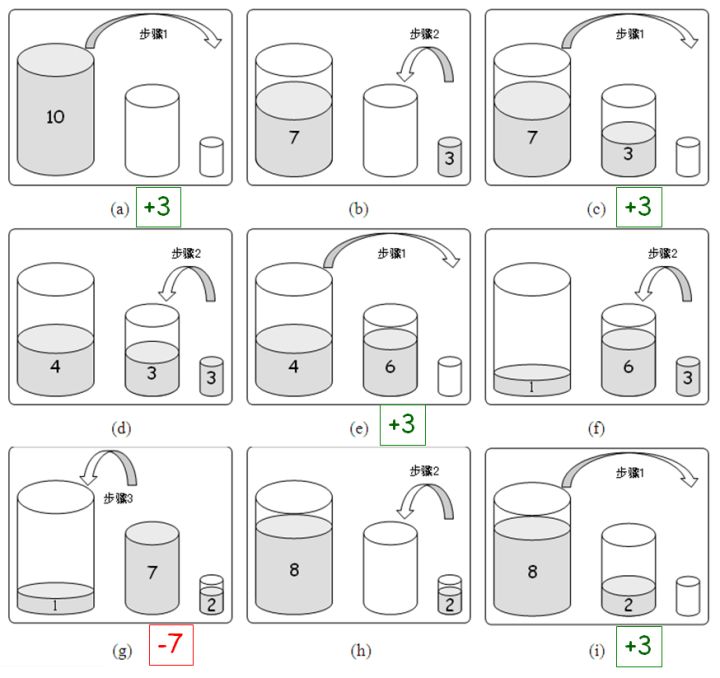 步骤1
10
(a) +3

步骤2
7
3
(b)

步骤1
7
3
(c) +3

步骤2
4
3
3
(d)

步骤1
4
6
(e) +3

步骤2
1
6
3
(f)

步骤3
1
7
2
(g) -7

步骤2
8
2
(h)

步骤1
8
2
(i) +3