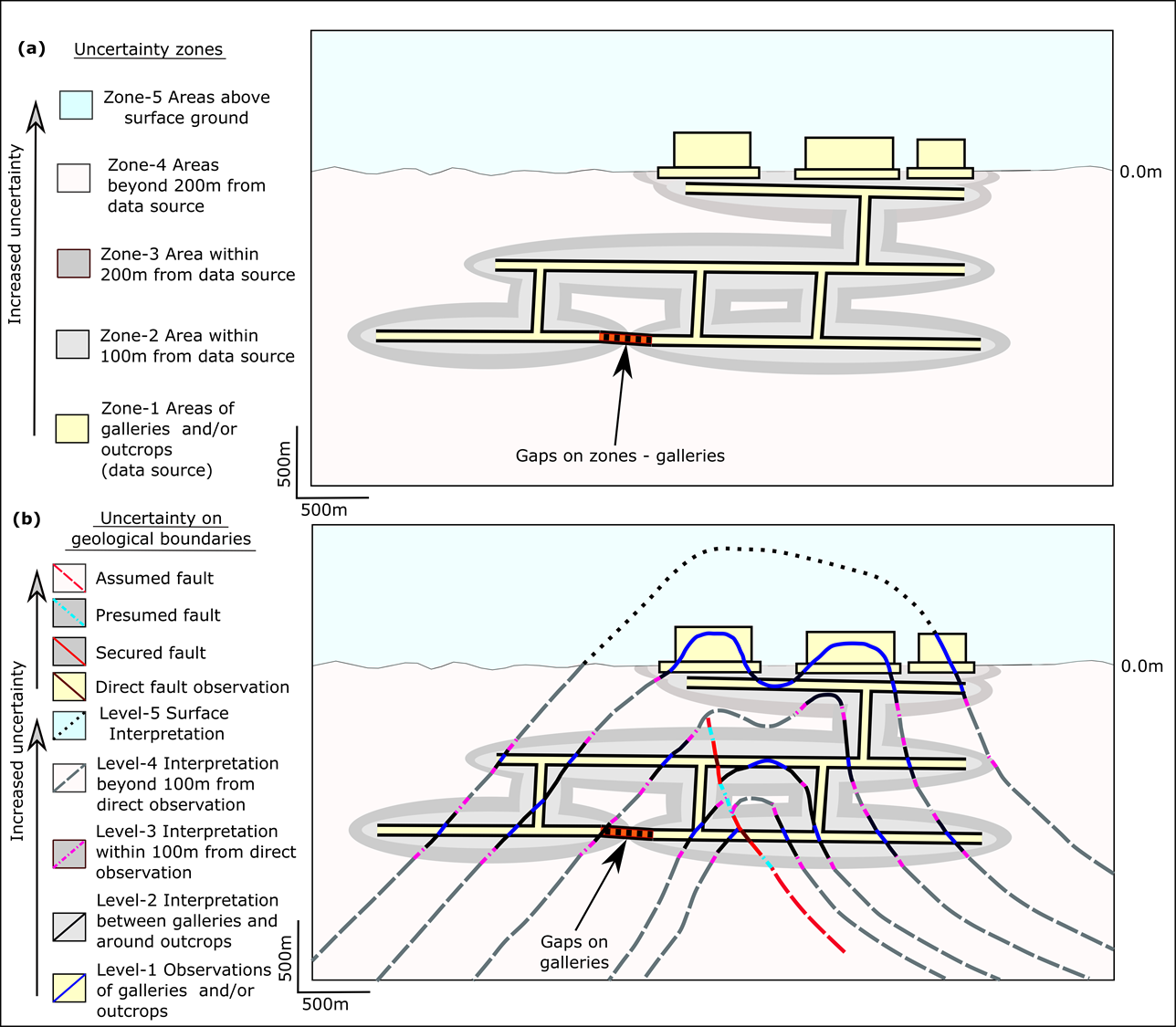 (a) Uncertainty zones

Increased uncertainty

Zone-5 Areas above surface ground

Zone-4 Areas beyond 200m from data source

Zone-3 Area within 200m from data source

Zone-2 Area within 100m from data source

Zone-1 Areas of galleries and/or outcrops (data source)

0.0m

Gaps on zones - galleries

500m

500m

(b) Uncertainty on geological boundaries

Increased uncertainty

Assumed fault

Presumed fault

Secured fault

Direct fault observation

Level-5 Surface Interpretation

Level-4 Interpretation beyond 100m from direct observation

Level-3 Interpretation within 100m from direct observation

Level-2 Interpretation between galleries and around outcrops

Level-1 Observations of galleries and/or outcrops

0.0m

Gaps on galleries

500m

500m