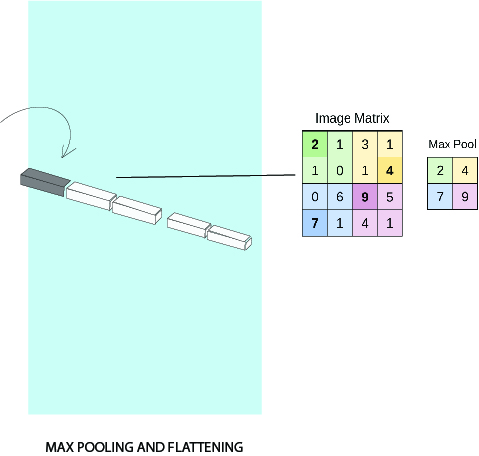 Image Matrix

| 2 | 1 | 3 | 1 |
|---|---|---|---|
| 1 | 0 | 1 | 4 |
| 0 | 6 | 9 | 5 |
| 7 | 1 | 4 | 1 |

Max Pool

| 2 | 4 |
|---|---|
| 7 | 9 |

MAX POOLING AND FLATTENING