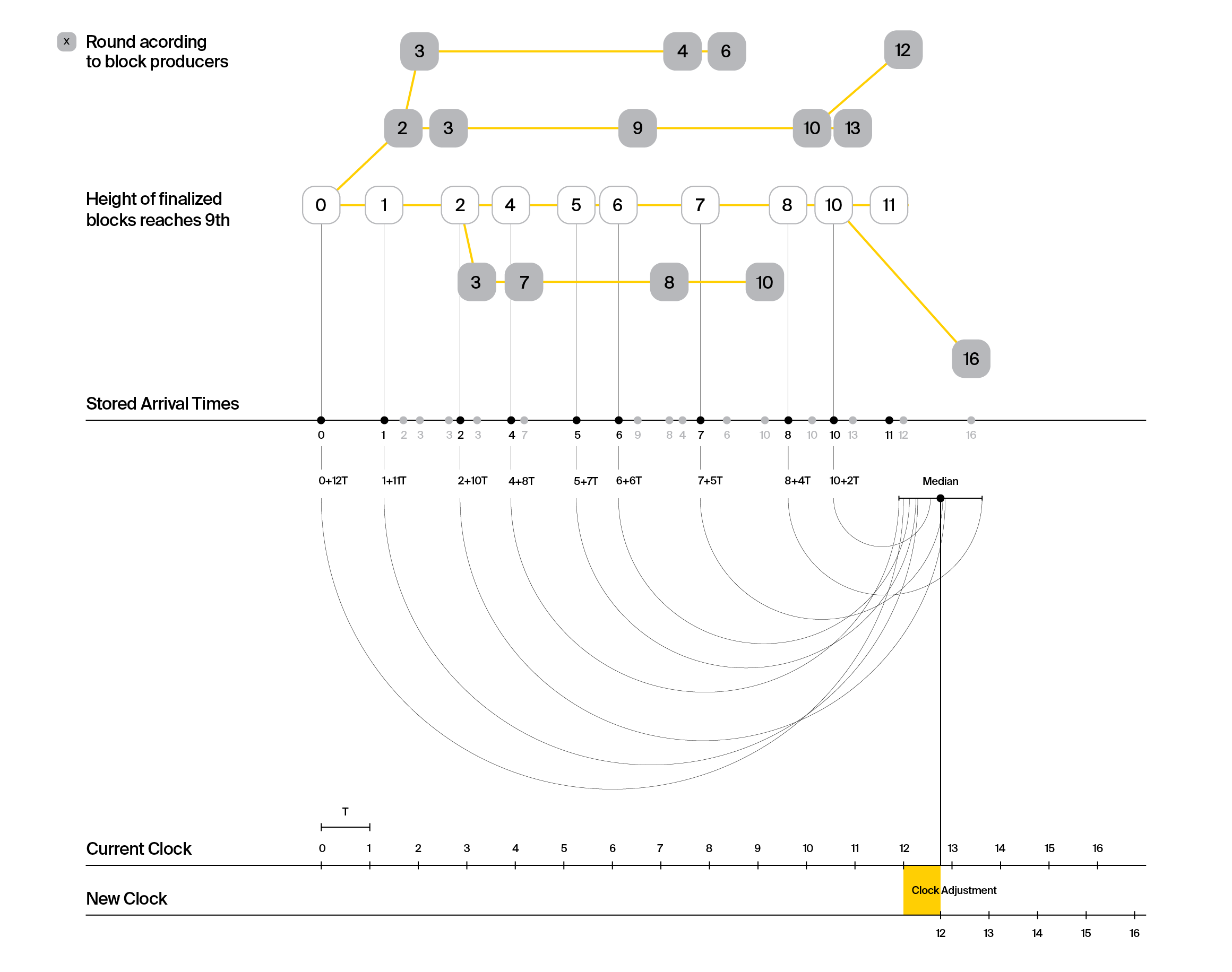 x Round acording to block producers

3 4 6 12

2 3 9 10 13

Height of finalized blocks reaches 9th

0 1 2 4 5 6 7 8 10 11

3 7 8 10

16

Stored Arrival Times

0 1 2 3 3 2 3 4 7 5 6 9 8 4 7 6 10 8 10 10 13 11 12 16

0+12T 1+11T 2+10T 4+8T 5+7T 6+6T 7+5T 8+4T 10+2T

Median

T

Current Clock

0 1 2 3 4 5 6 7 8 9 10 11 12 13 14 15 16

New Clock

Clock Adjustment

12 13 14 15 16