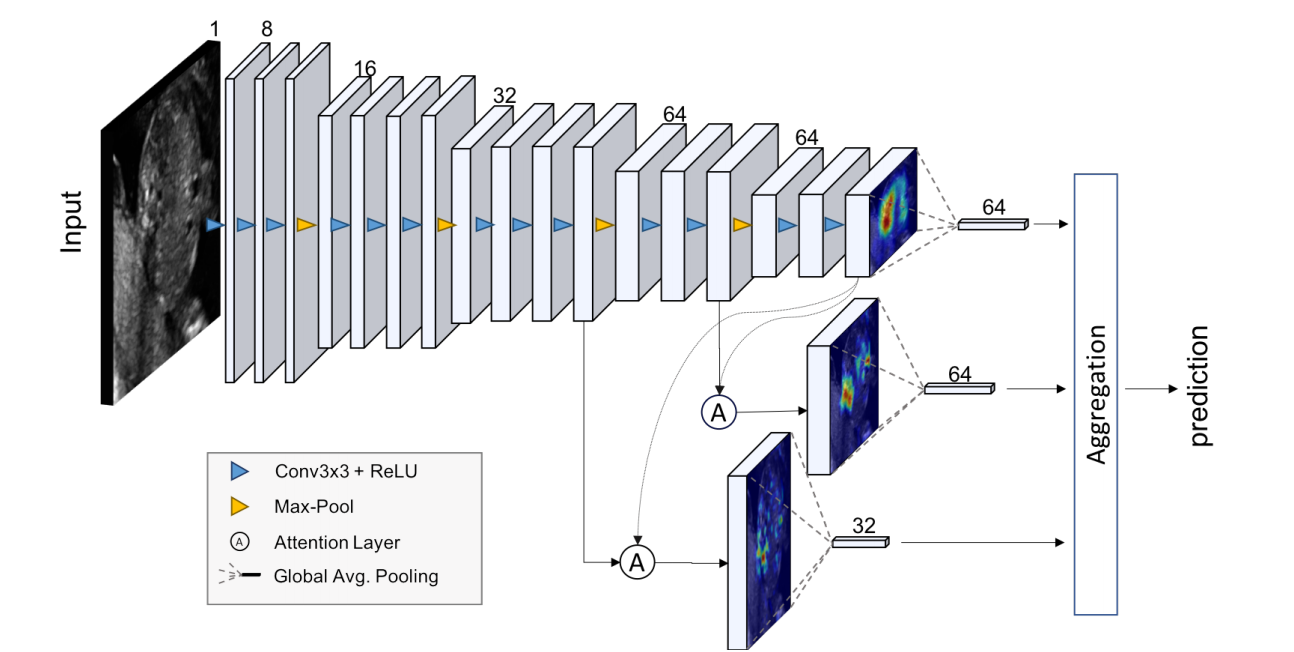 Input

1

8

16

32

64

64

64

64

32

A

A

Aggregation

prediction

Conv3x3 + ReLU

Max-Pool

A Attention Layer

Global Avg. Pooling