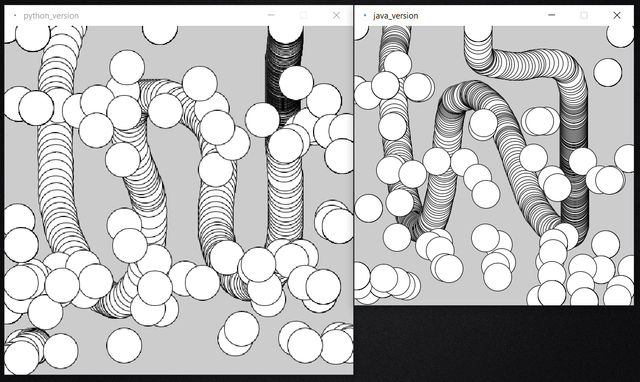 python_version

java_version