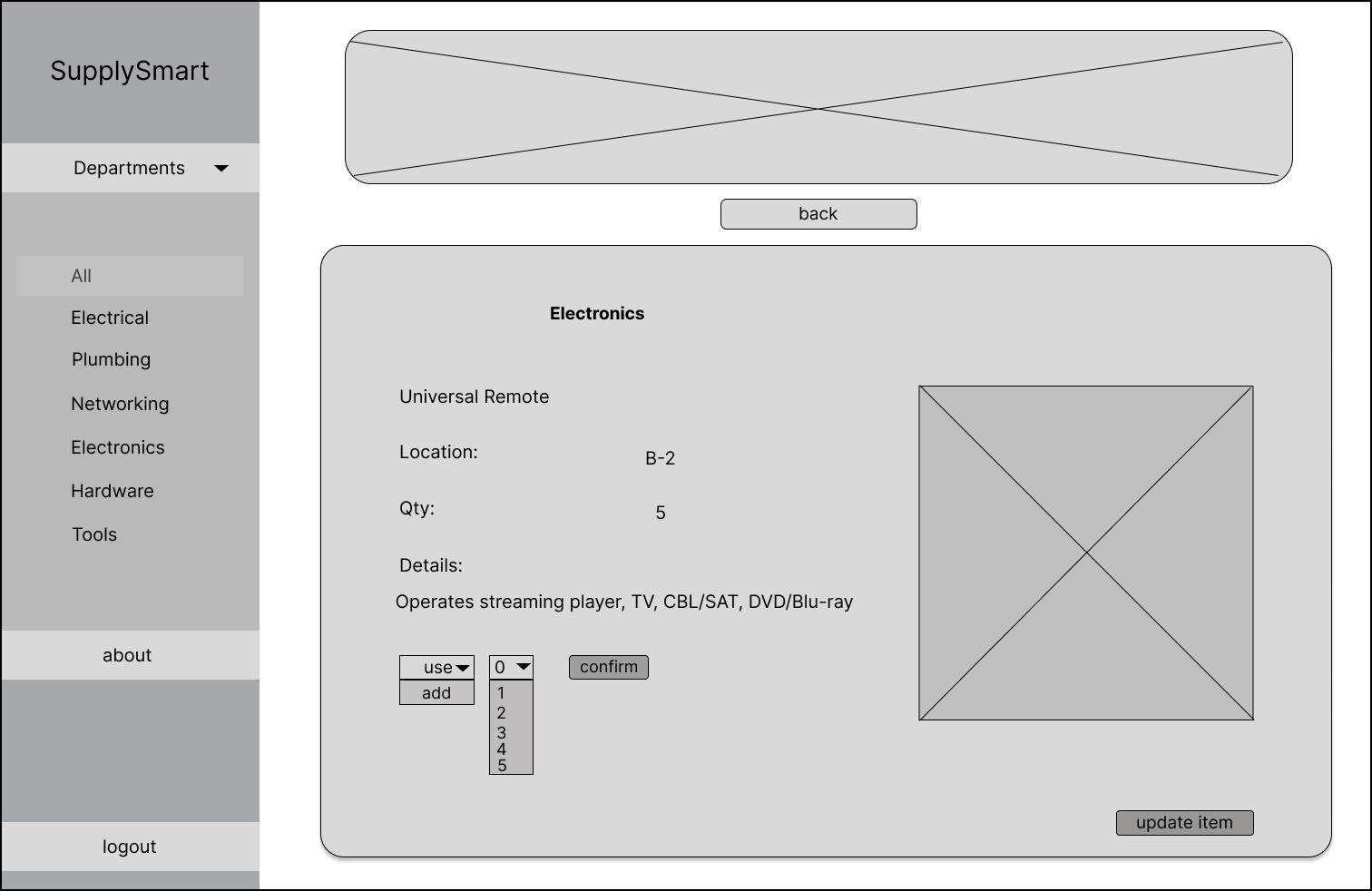 SupplySmart

Departments

All
Electrical
Plumbing
Networking
Electronics
Hardware
Tools

about

logout

back

Electronics

Universal Remote

Location: B-2

Qty: 5

Details:

Operates streaming player, TV, CBL/SAT, DVD/Blu-ray

use
add

0
1
2
3
4
5

confirm

update item