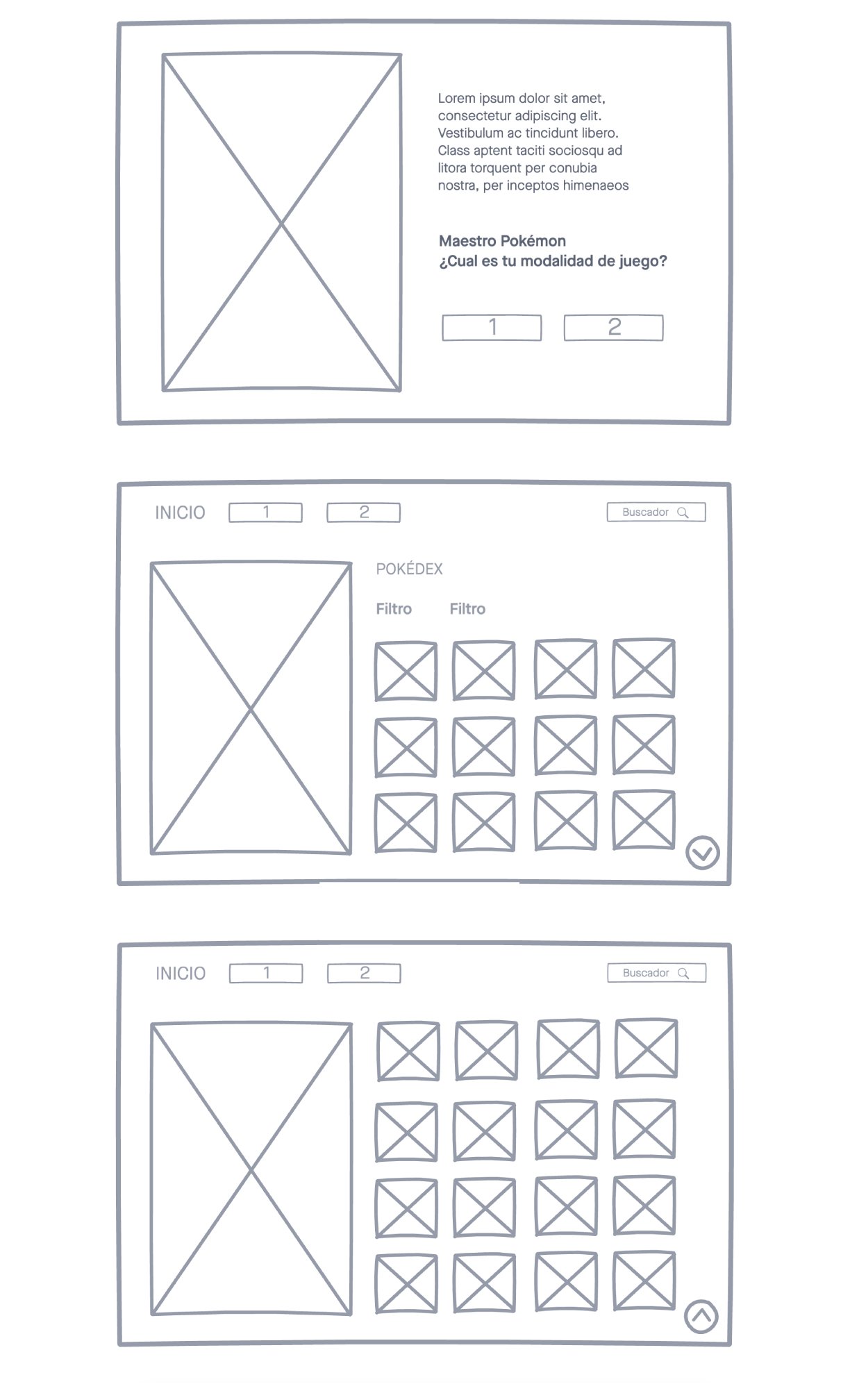 Lorem ipsum dolor sit amet, consectetur adipiscing elit. Vestibulum ac tincidunt libero. Class aptent taciti sociosqu ad litora torquent per conubia nostra, per inceptos himenaeos

Maestro Pokémon
¿Cual es tu modalidad de juego?

1 2

INICIO 1 2 Buscador

POKÉDEX

Filtro Filtro

INICIO 1 2 Buscador