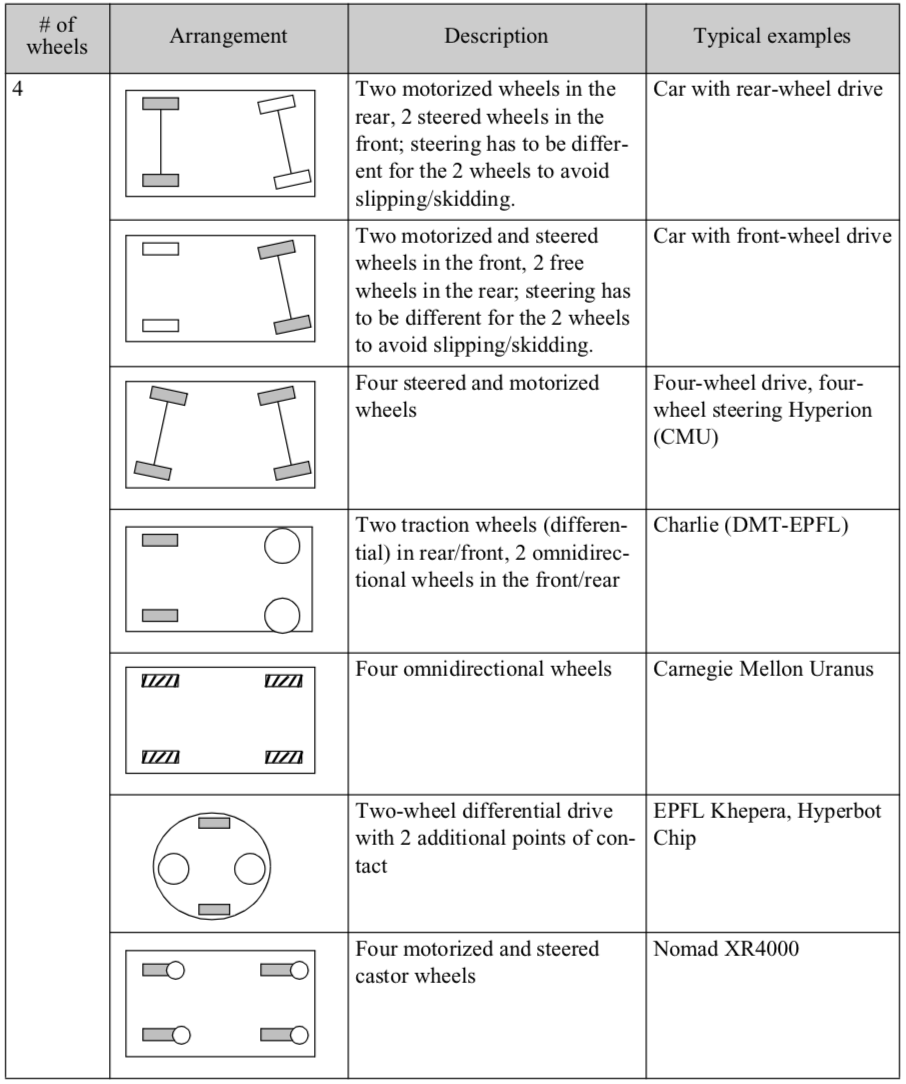 | # of wheels | Arrangement | Description | Typical examples |
|---|---|---|---|
| 4 | | Two motorized wheels in the rear, 2 steered wheels in the front; steering has to be different for the 2 wheels to avoid slipping/skidding. | Car with rear-wheel drive |
| | | Two motorized and steered wheels in the front, 2 free wheels in the rear; steering has to be different for the 2 wheels to avoid slipping/skidding. | Car with front-wheel drive |
| | | Four steered and motorized wheels | Four-wheel drive, four-wheel steering Hyperion (CMU) |
| | | Two traction wheels (differential) in rear/front, 2 omnidirectional wheels in the front/rear | Charlie (DMT-EPFL) |
| | | Four omnidirectional wheels | Carnegie Mellon Uranus |
| | | Two-wheel differential drive with 2 additional points of contact | EPFL Khepera, Hyperbot Chip |
| | | Four motorized and steered castor wheels | Nomad XR4000 |