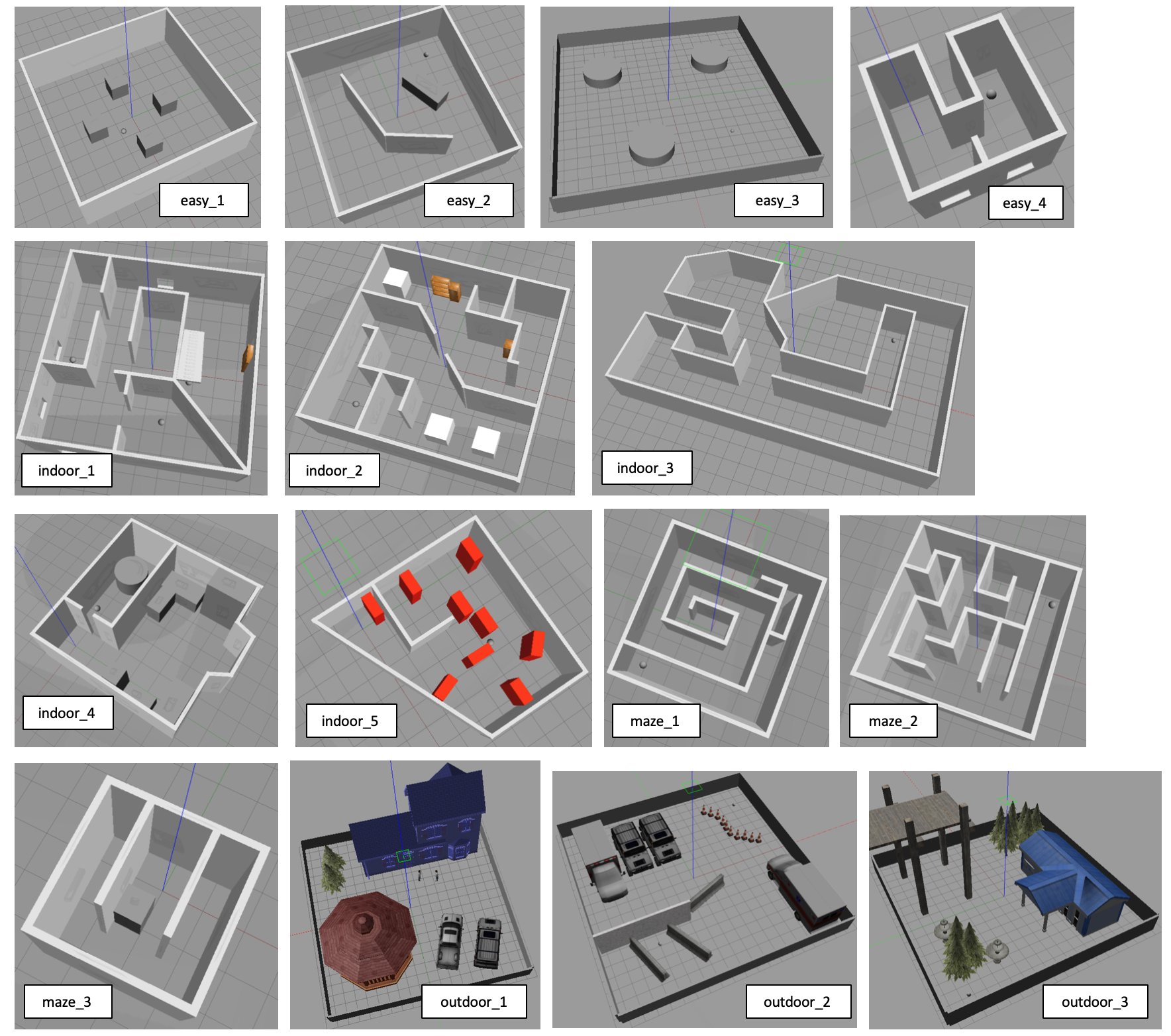 easy_1

easy_2

easy_3

easy_4

indoor_1

indoor_2

indoor_3

indoor_4

indoor_5

maze_1

maze_2

maze_3

outdoor_1

outdoor_2

outdoor_3