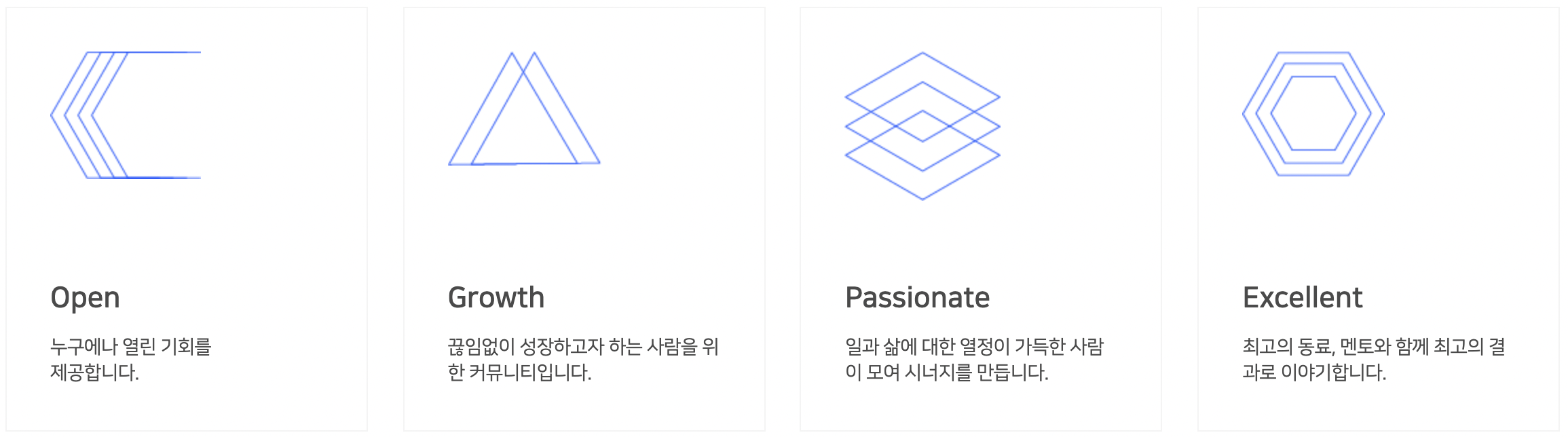 Open

누구에나 열린 기회를 제공합니다.

Growth

끊임없이 성장하고자 하는 사람을 위한 커뮤니티입니다.

Passionate

일과 삶에 대한 열정이 가득한 사람이 모여 시너지를 만듭니다.

Excellent

최고의 동료, 멘토와 함께 최고의 결과로 이야기합니다.