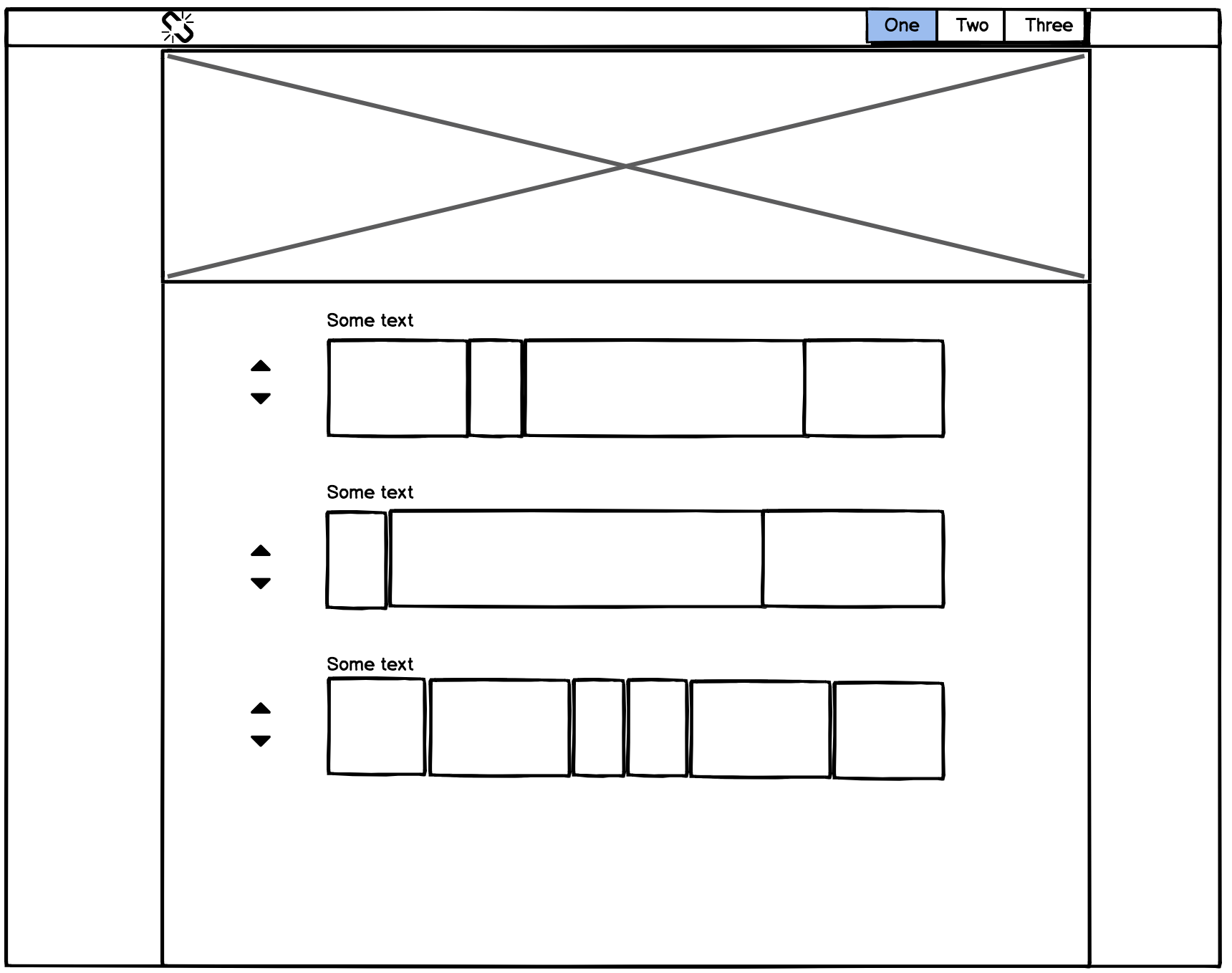 One Two Three

Some text

Some text

Some text