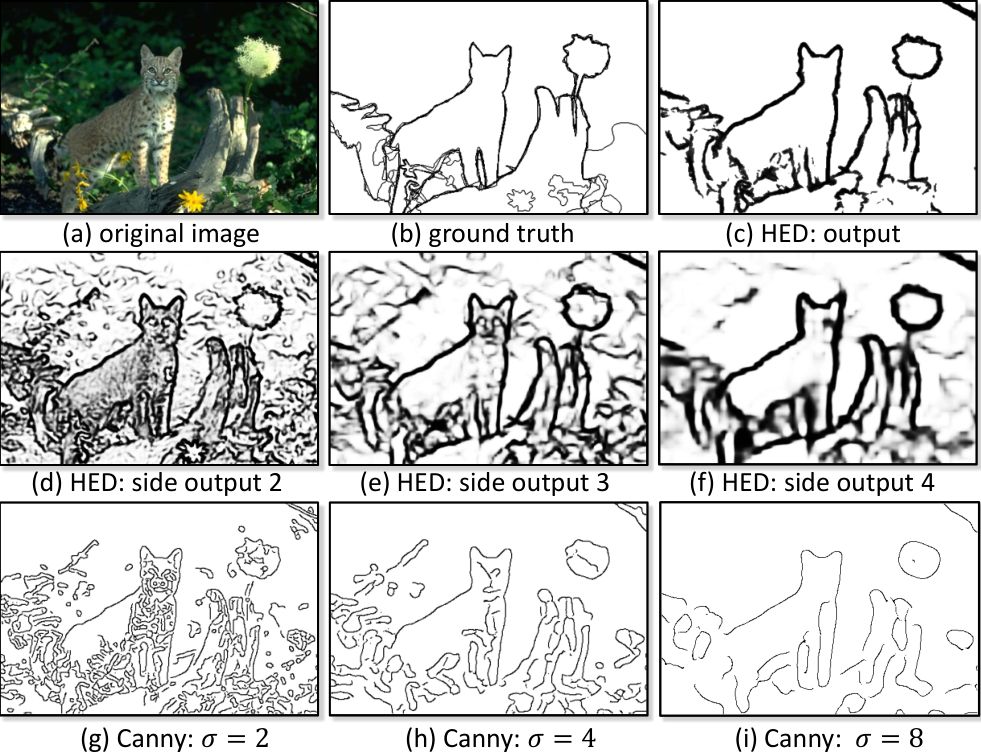 (a) original image

(b) ground truth

(c) HED: output

(d) HED: side output 2

(e) HED: side output 3

(f) HED: side output 4

(g) Canny: $\sigma = 2$

(h) Canny: $\sigma = 4$

(i) Canny: $\sigma = 8$