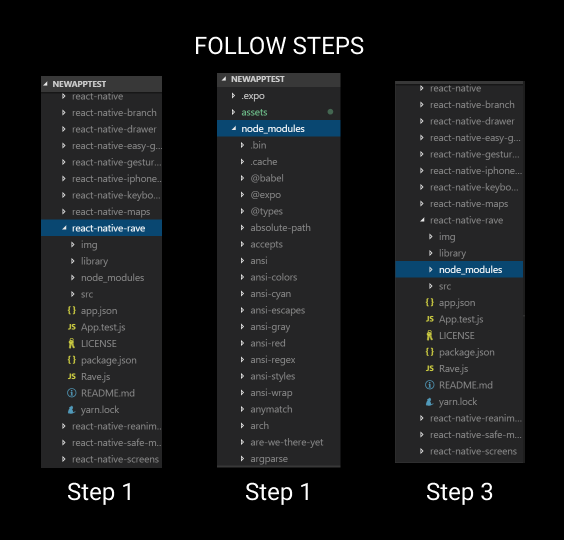 FOLLOW STEPS

NEWAPPTEST
react-native
react-native-branch
react-native-drawer
react-native-easy-g...
react-native-gestur...
react-native-iphone...
react-native-keybo...
react-native-maps
react-native-rave
img
library
node_modules
src
{} app.json
JS App.test.js
LICENSE
{} package.json
JS Rave.js
README.md
yarn.lock
react-native-reanim...
react-native-safe-m...
react-native-screens

Step 1

NEWAPPTEST
.expo
assets
node_modules
.bin
.cache
@babel
@expo
@types
absolute-path
accepts
ansi
ansi-colors
ansi-cyan
ansi-escapes
ansi-gray
ansi-red
ansi-regex
ansi-styles
ansi-wrap
anymatch
arch
are-we-there-yet
argparse

Step 1

react-native
react-native-branch
react-native-drawer
react-native-easy-g...
react-native-gestur...
react-native-iphone...
react-native-keybo...
react-native-maps
react-native-rave
img
library
node_modules
src
{} app.json
JS App.test.js
LICENSE
{} package.json
JS Rave.js
README.md
yarn.lock
react-native-reanim...
react-native-safe-m...
react-native-screens

Step 3