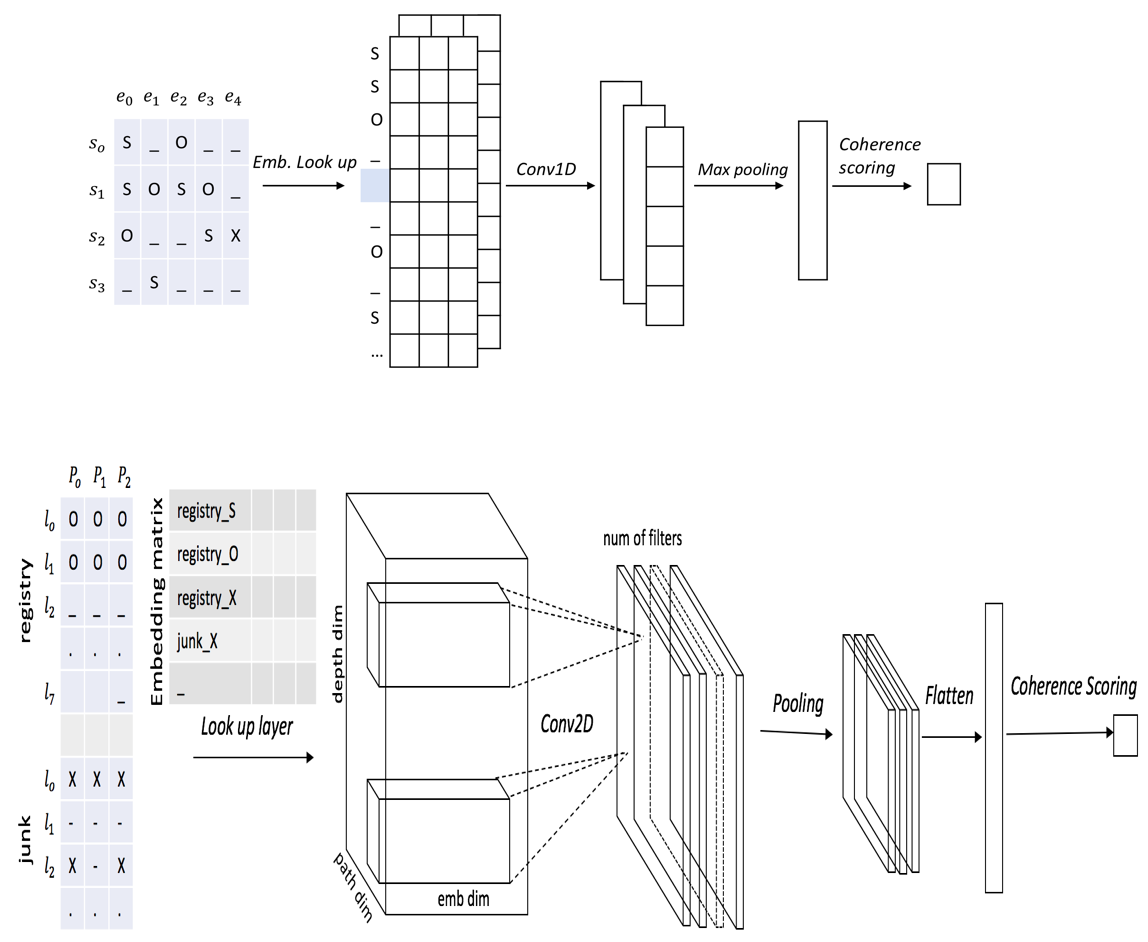 | | $e_0$ | $e_1$ | $e_2$ | $e_3$ | $e_4$ |
|---|---|---|---|---|---|
| $s_o$ | S | _ | O | _ | _ |
| $s_1$ | S | O | S | O | _ |
| $s_2$ | O | _ | _ | S | X |
| $s_3$ | _ | S | _ | _ | _ |

Emb. Look up

S
S
O
_
_
O
_
S
...

Conv1D

Max pooling

Coherence scoring

registry

| | $P_0$ | $P_1$ | $P_2$ |
|---|---|---|---|
| $l_0$ | O | O | O |
| $l_1$ | O | O | O |
| $l_2$ | _ | _ | _ |
| | . | . | . |
| $l_7$ | | | _ |

junk

| | | | |
|---|---|---|---|
| $l_0$ | X | X | X |
| $l_1$ | - | - | - |
| $l_2$ | X | - | X |
| | . | . | . |

Embedding matrix

registry_S
registry_O
registry_X
junk_X
_

Look up layer

depth dim

path dim

emb dim

Conv2D

num of filters

Pooling

Flatten

Coherence Scoring