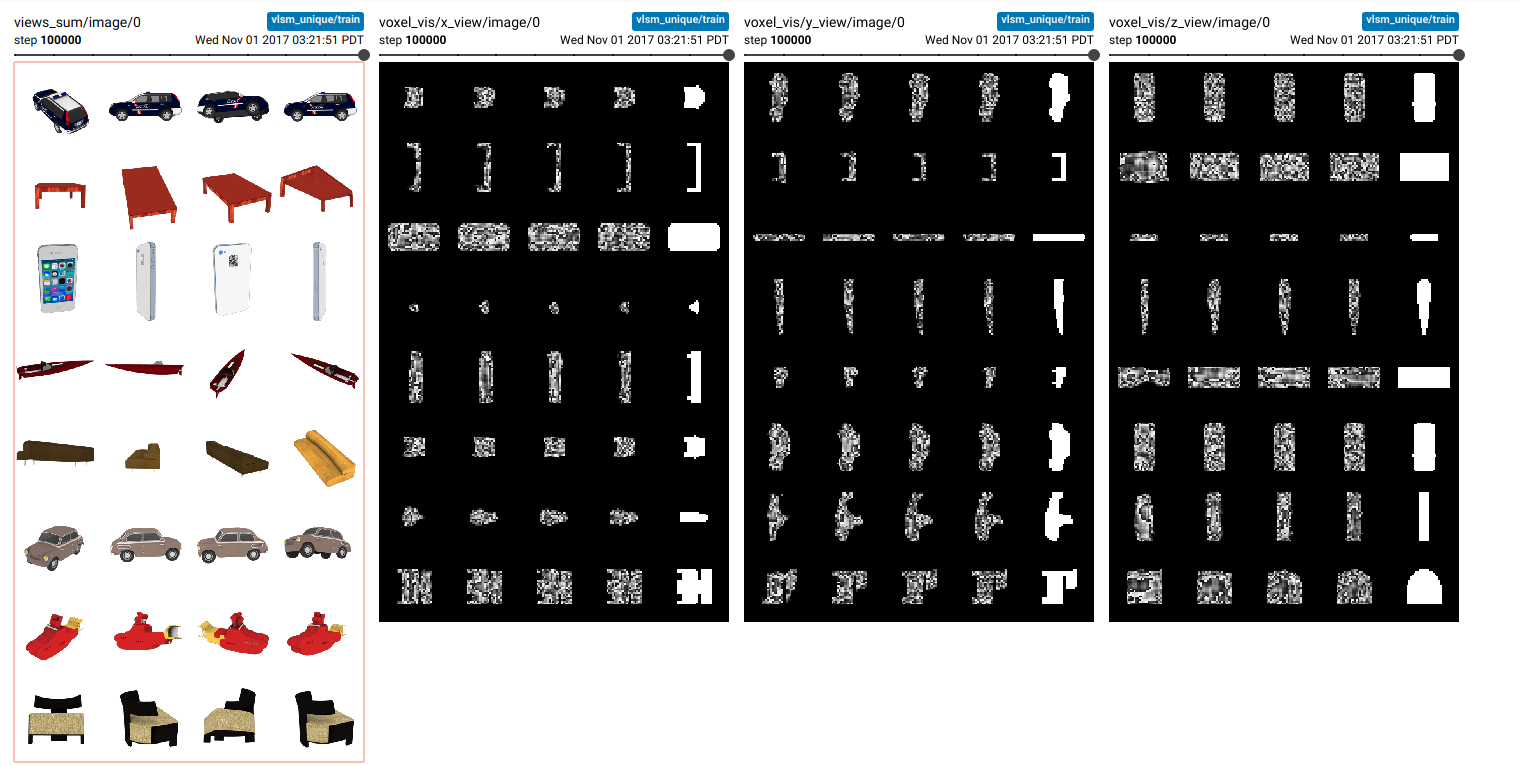 views_sum/image/0
vlsm_unique/train
step 100000
Wed Nov 01 2017 03:21:51 PDT

voxel_vis/x_view/image/0
vlsm_unique/train
step 100000
Wed Nov 01 2017 03:21:51 PDT

voxel_vis/y_view/image/0
vlsm_unique/train
step 100000
Wed Nov 01 2017 03:21:51 PDT

voxel_vis/z_view/image/0
vlsm_unique/train
step 100000
Wed Nov 01 2017 03:21:51 PDT