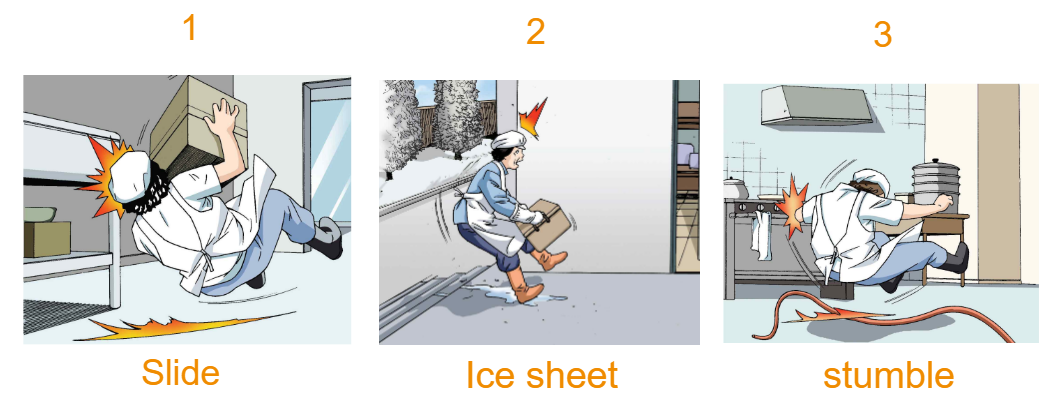 1

Slide

2

Ice sheet

3

stumble