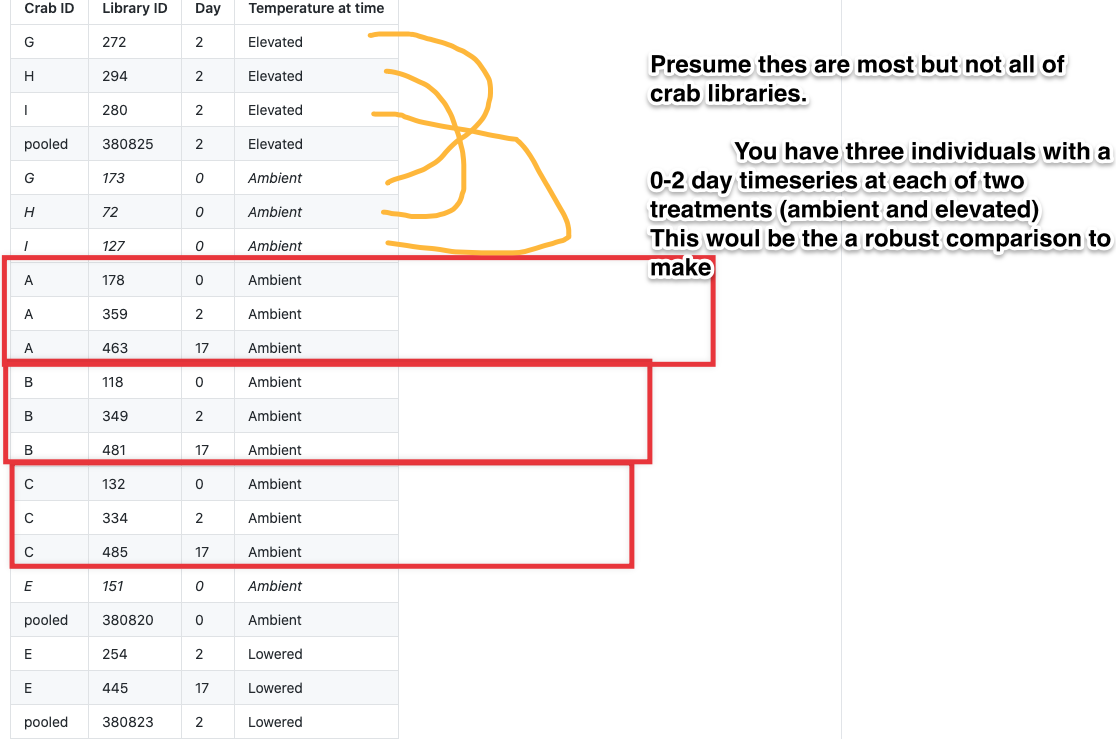 | Crab ID | Library ID | Day | Temperature at time |
|---|---|---|---|
| G | 272 | 2 | Elevated |
| H | 294 | 2 | Elevated |
| I | 280 | 2 | Elevated |
| pooled | 380825 | 2 | Elevated |
| G | 173 | 0 | Ambient |
| H | 72 | 0 | Ambient |
| I | 127 | 0 | Ambient |
| A | 178 | 0 | Ambient |
| A | 359 | 2 | Ambient |
| A | 463 | 17 | Ambient |
| B | 118 | 0 | Ambient |
| B | 349 | 2 | Ambient |
| B | 481 | 17 | Ambient |
| C | 132 | 0 | Ambient |
| C | 334 | 2 | Ambient |
| C | 485 | 17 | Ambient |
| E | 151 | 0 | Ambient |
| pooled | 380820 | 0 | Ambient |
| E | 254 | 2 | Lowered |
| E | 445 | 17 | Lowered |
| pooled | 380823 | 2 | Lowered |

Presume thes are most but not all of crab libraries.

You have three individuals with a 0-2 day timeseries at each of two treatments (ambient and elevated)
This woul be the a robust comparison to make