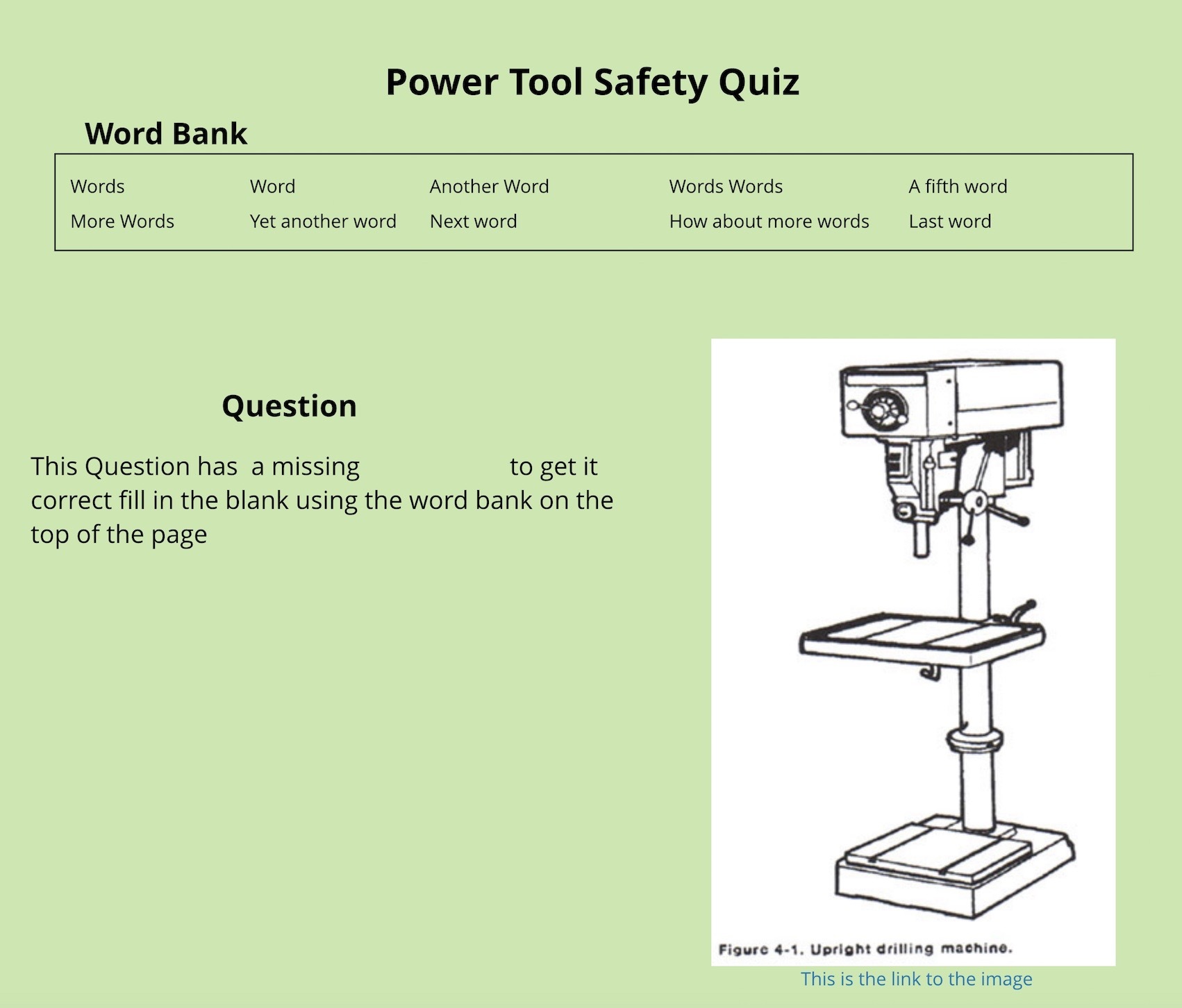 Power Tool Safety Quiz

Word Bank

| Words | Word | Another Word | Words Words | A fifth word |
|---|---|---|---|---|
| More Words | Yet another word | Next word | How about more words | Last word |

Question

This Question has a missing to get it correct fill in the blank using the word bank on the top of the page

Figure 4-1. Upright drilling machine.

This is the link to the image