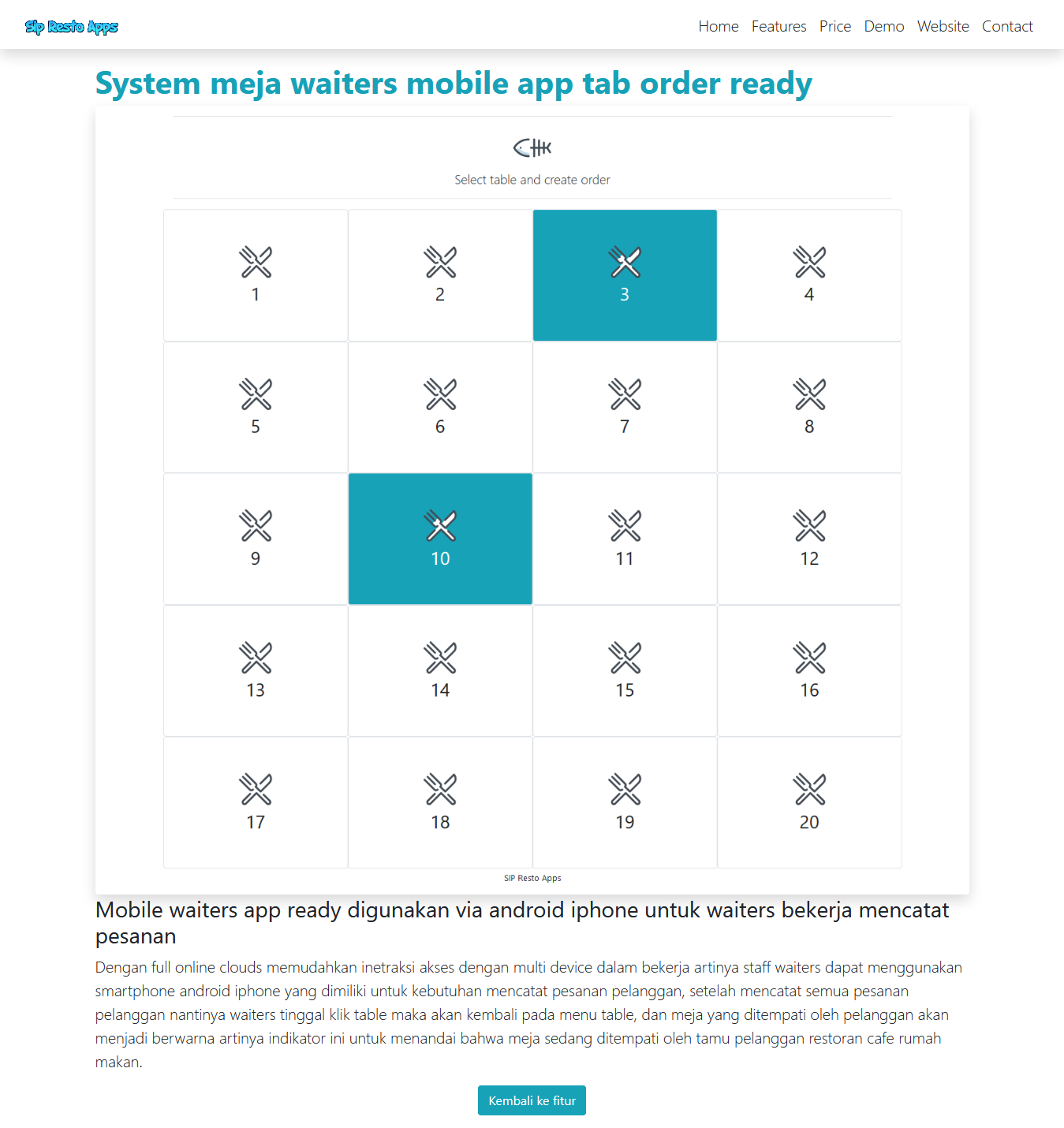 Sip Resto Apps

Home Features Price Demo Website Contact

System meja waiters mobile app tab order ready

Select table and create order

| 1 | 2 | 3 | 4 |
|---|---|---|---|
| 5 | 6 | 7 | 8 |
| 9 | 10 | 11 | 12 |
| 13 | 14 | 15 | 16 |
| 17 | 18 | 19 | 20 |

SIP Resto Apps

Mobile waiters app ready digunakan via android iphone untuk waiters bekerja mencatat pesanan

Dengan full online clouds memudahkan inetraksi akses dengan multi device dalam bekerja artinya staff waiters dapat menggunakan smartphone android iphone yang dimiliki untuk kebutuhan mencatat pesanan pelanggan, setelah mencatat semua pesanan pelanggan nantinya waiters tinggal klik table maka akan kembali pada menu table, dan meja yang ditempati oleh pelanggan akan menjadi berwarna artinya indikator ini untuk menandai bahwa meja sedang ditempati oleh tamu pelanggan restoran cafe rumah makan.

Kembali ke fitur