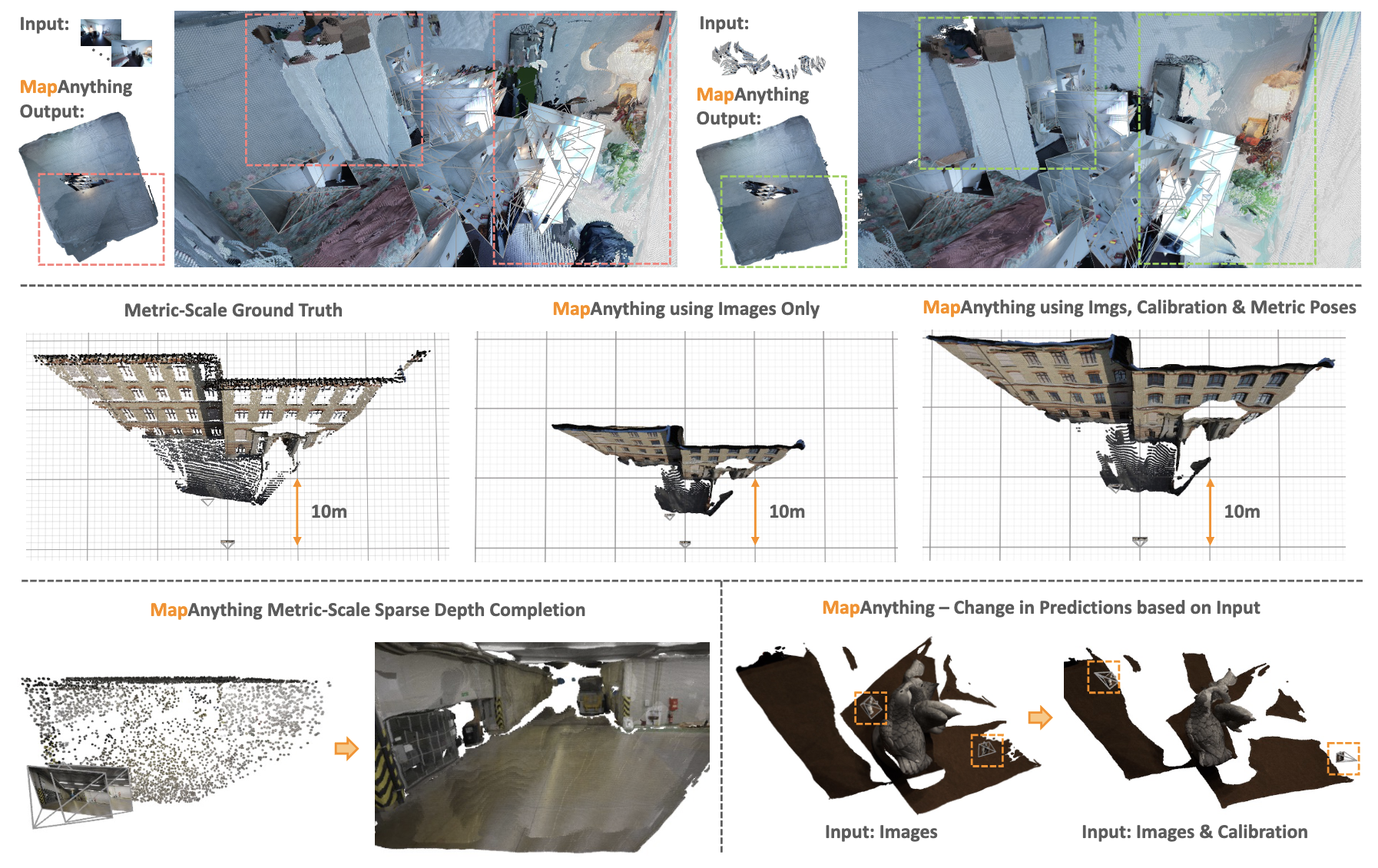 Input:

MapAnything Output:

Input:

MapAnything Output:

Metric-Scale Ground Truth

10m

MapAnything using Images Only

10m

MapAnything using Imgs, Calibration & Metric Poses

10m

MapAnything Metric-Scale Sparse Depth Completion

MapAnything – Change in Predictions based on Input

Input: Images

Input: Images & Calibration