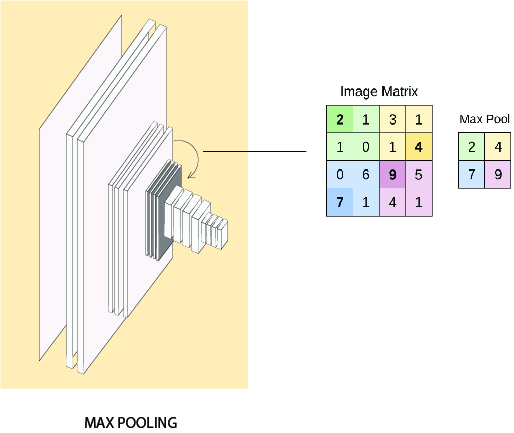 Image Matrix

| 2 | 1 | 3 | 1 |
|---|---|---|---|
| 1 | 0 | 1 | 4 |
| 0 | 6 | 9 | 5 |
| 7 | 1 | 4 | 1 |

Max Pool

| 2 | 4 |
|---|---|
| 7 | 9 |

MAX POOLING