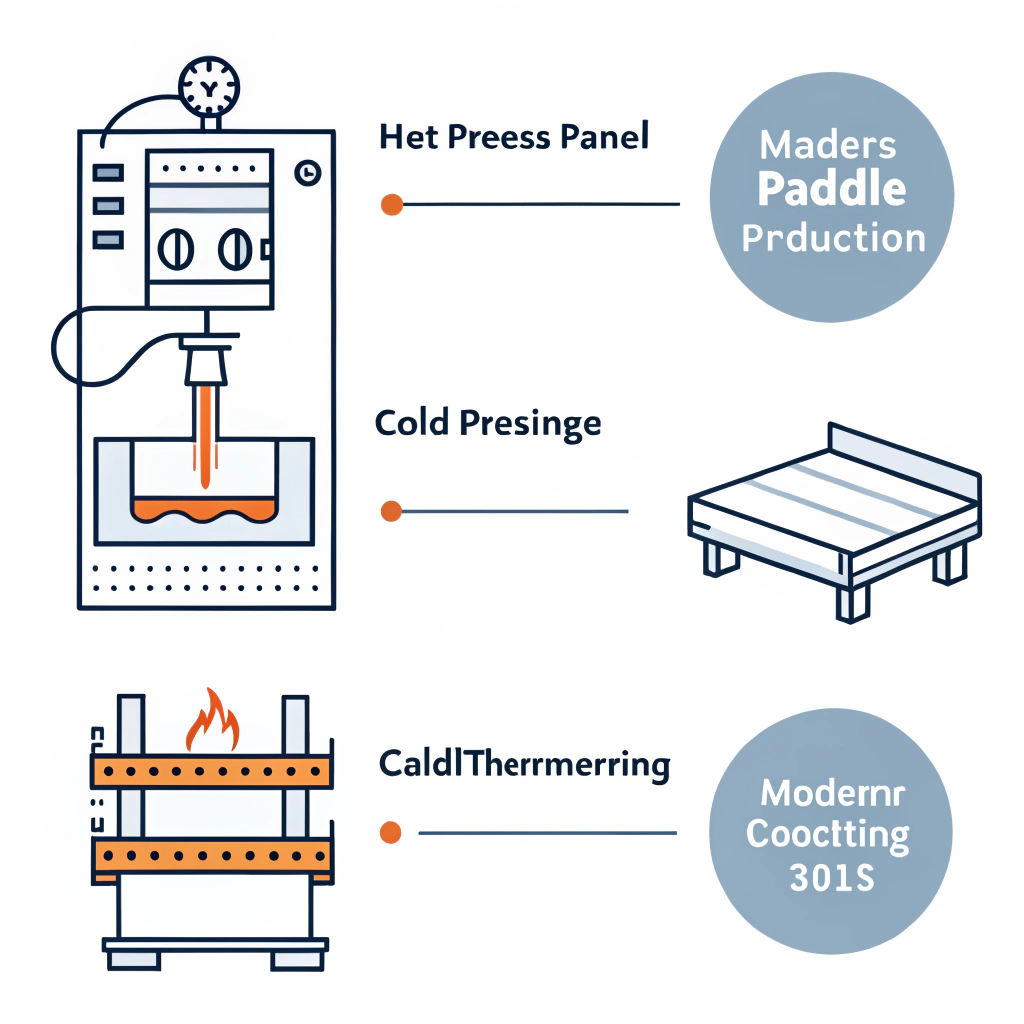 Het Preess Panel

Maders
Paddle
Prduction

Cold Presinge

CaldlTherrmerring

Modernr
Cooctting
301S