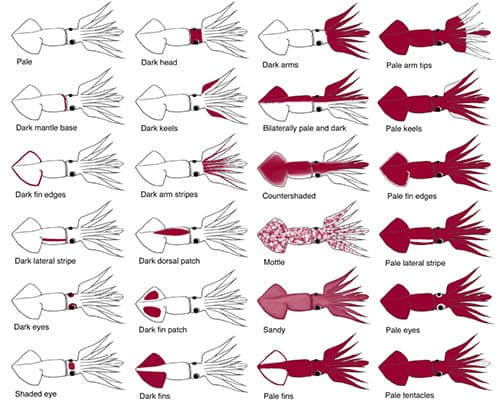 Pale

Dark head

Dark arms

Pale arm tips

Dark mantle base

Dark keels

Bilaterally pale and dark

Pale keels

Dark fin edges

Dark arm stripes

Countershaded

Pale fin edges

Dark lateral stripe

Dark dorsal patch

Mottle

Pale lateral stripe

Dark eyes

Dark fin patch

Sandy

Pale eyes

Shaded eye

Dark fins

Pale fins

Pale tentacles