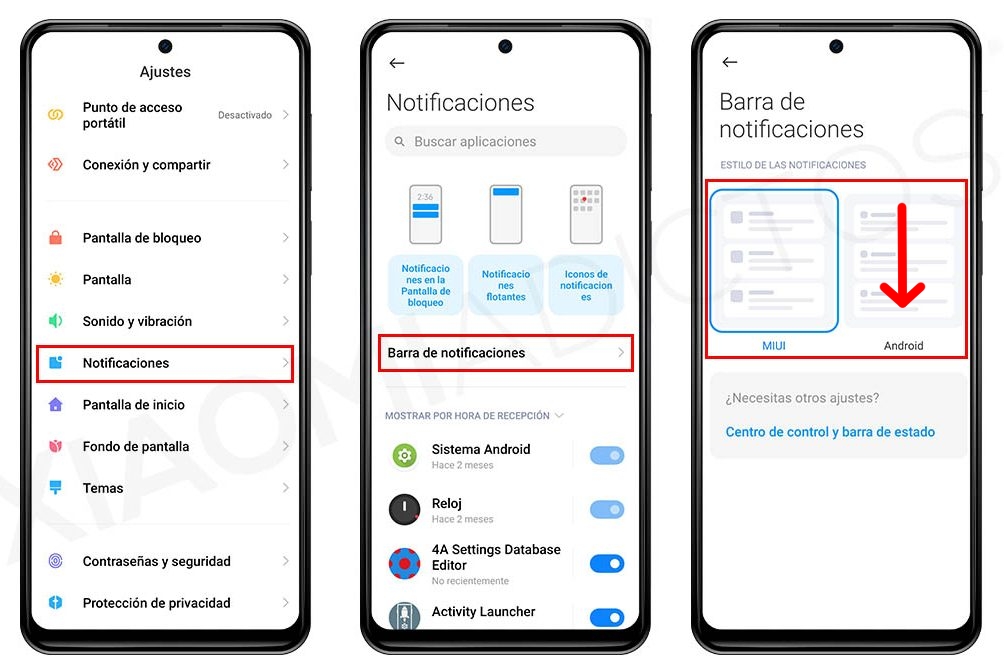 Ajustes

Punto de acceso portátil
Desactivado

Conexión y compartir

Pantalla de bloqueo

Pantalla

Sonido y vibración

Notificaciones

Pantalla de inicio

Fondo de pantalla

Temas

Contraseñas y seguridad

Protección de privacidad

Notificaciones

Buscar aplicaciones

2:36

Notificaciones en la Pantalla de bloqueo

Notificaciones flotantes

Iconos de notificaciones

Barra de notificaciones

MOSTRAR POR HORA DE RECEPCIÓN

Sistema Android
Hace 2 meses

Reloj
Hace 2 meses

4A Settings Database Editor
No recientemente

Activity Launcher

Barra de notificaciones

ESTILO DE LAS NOTIFICACIONES

MIUI

Android

¿Necesitas otros ajustes?

Centro de control y barra de estado

XIAOMIADICTOS