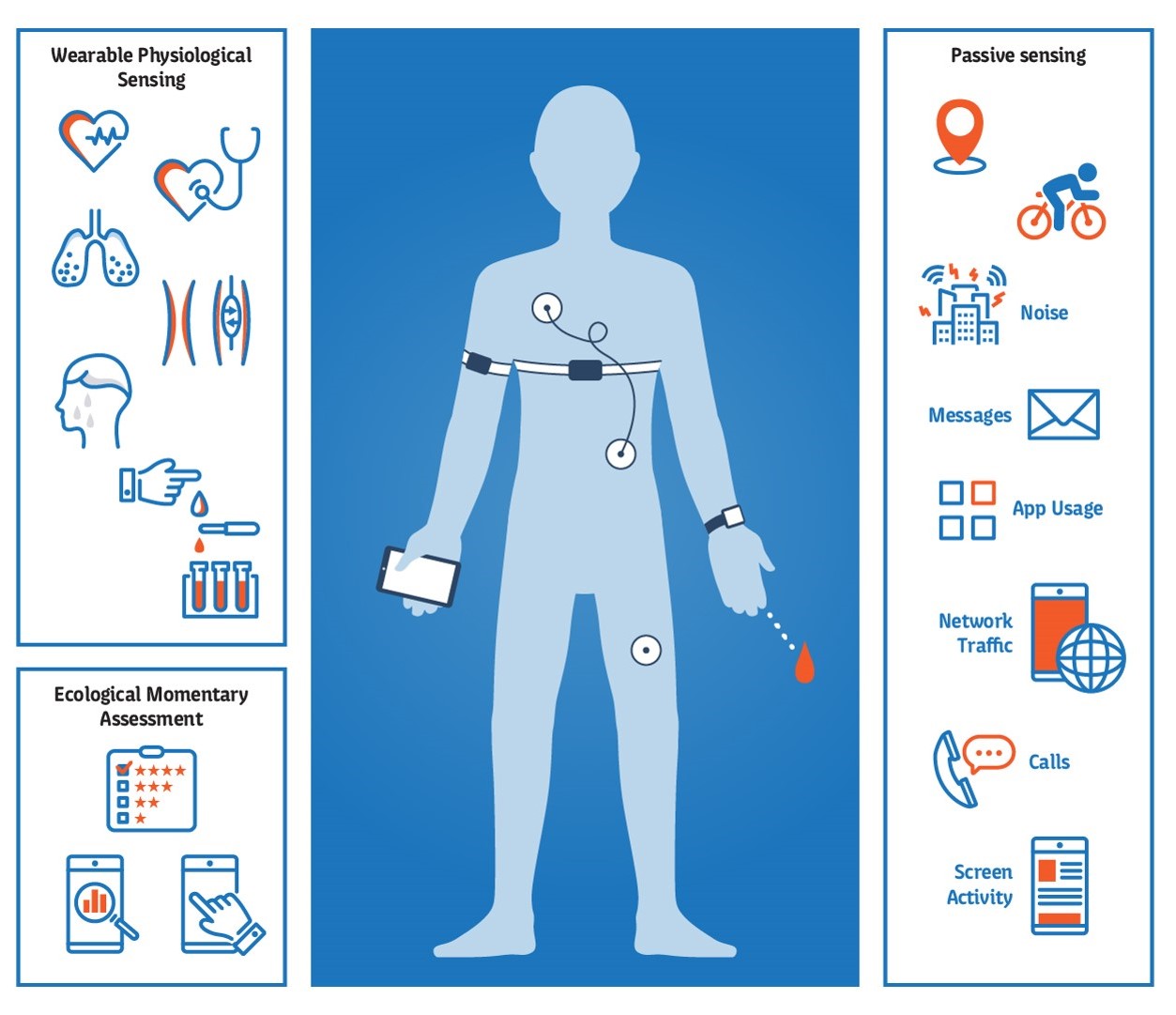 Wearable Physiological Sensing

Ecological Momentary Assessment

Passive sensing

Noise

Messages

App Usage

Network Traffic

Calls

Screen Activity