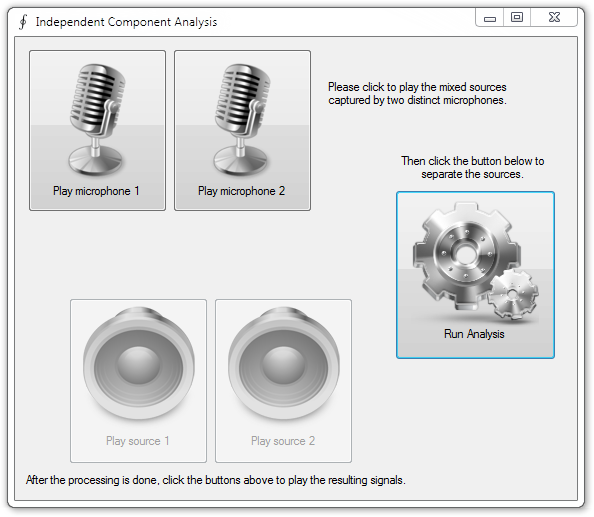 Independent Component Analysis

Play microphone 1

Play microphone 2

Please click to play the mixed sources captured by two distinct microphones.

Then click the button below to separate the sources.

Run Analysis

Play source 1

Play source 2

After the processing is done, click the buttons above to play the resulting signals.