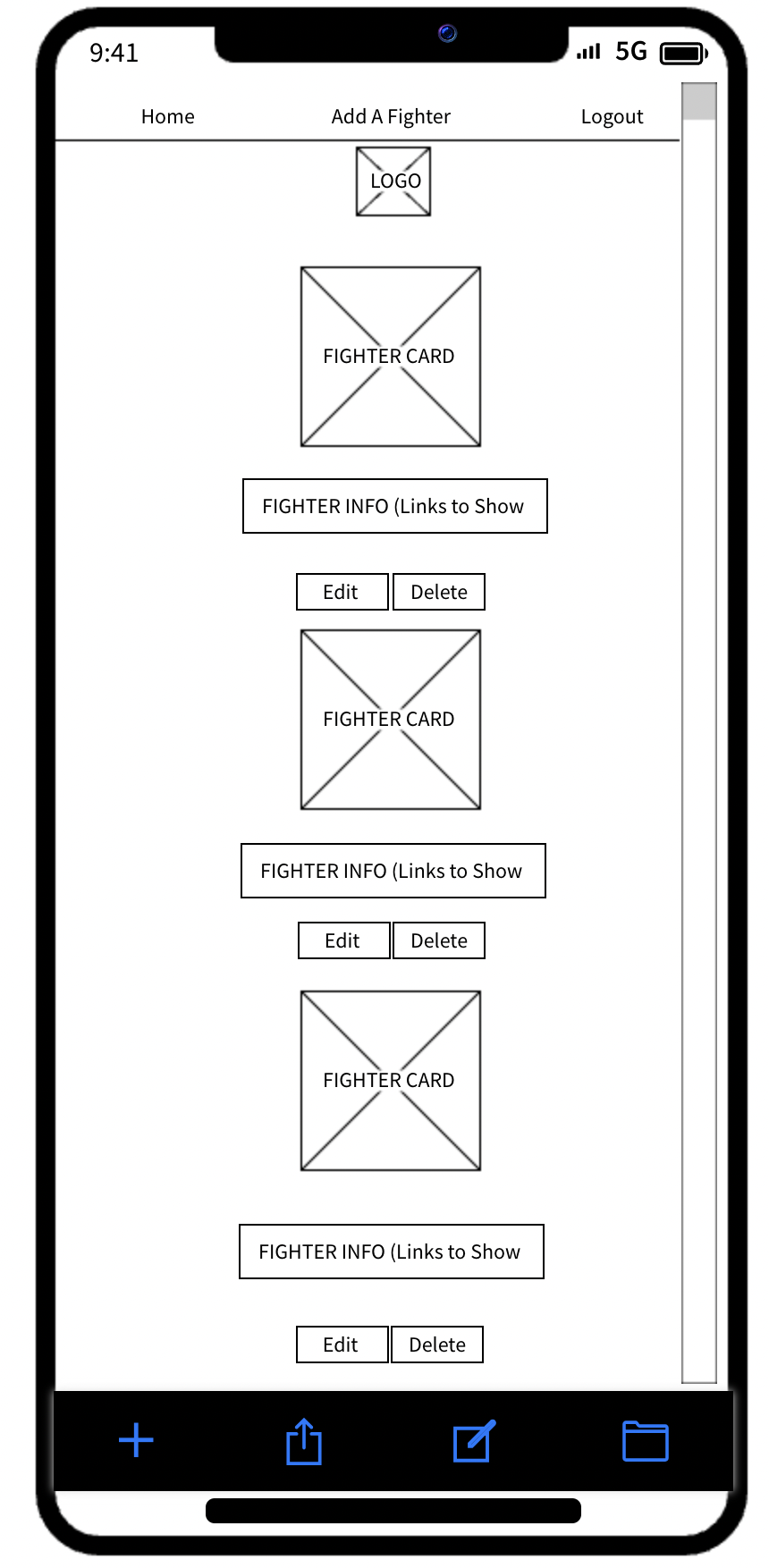 9:41

5G

Home

Add A Fighter

Logout

LOGO

FIGHTER CARD

FIGHTER INFO (Links to Show

Edit

Delete

FIGHTER CARD

FIGHTER INFO (Links to Show

Edit

Delete

FIGHTER CARD

FIGHTER INFO (Links to Show

Edit

Delete