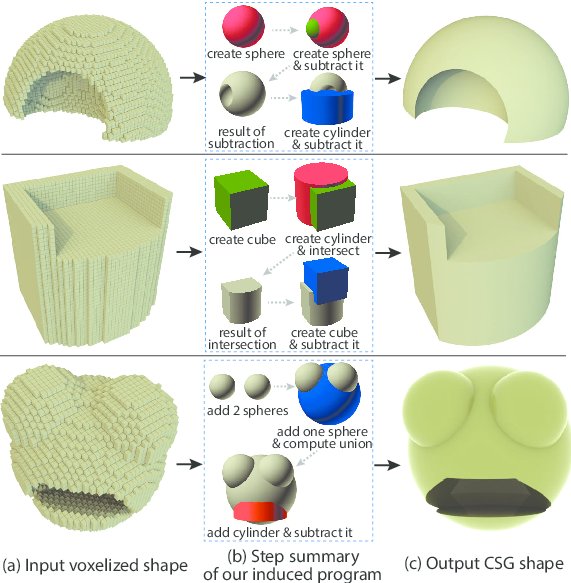 create sphere

create sphere & subtract it

result of subtraction

create cylinder & subtract it

create cube

create cylinder & intersect

result of intersection

create cube & subtract it

add 2 spheres

add one sphere & compute union

add cylinder & subtract it

(a) Input voxelized shape

(b) Step summary of our induced program

(c) Output CSG shape