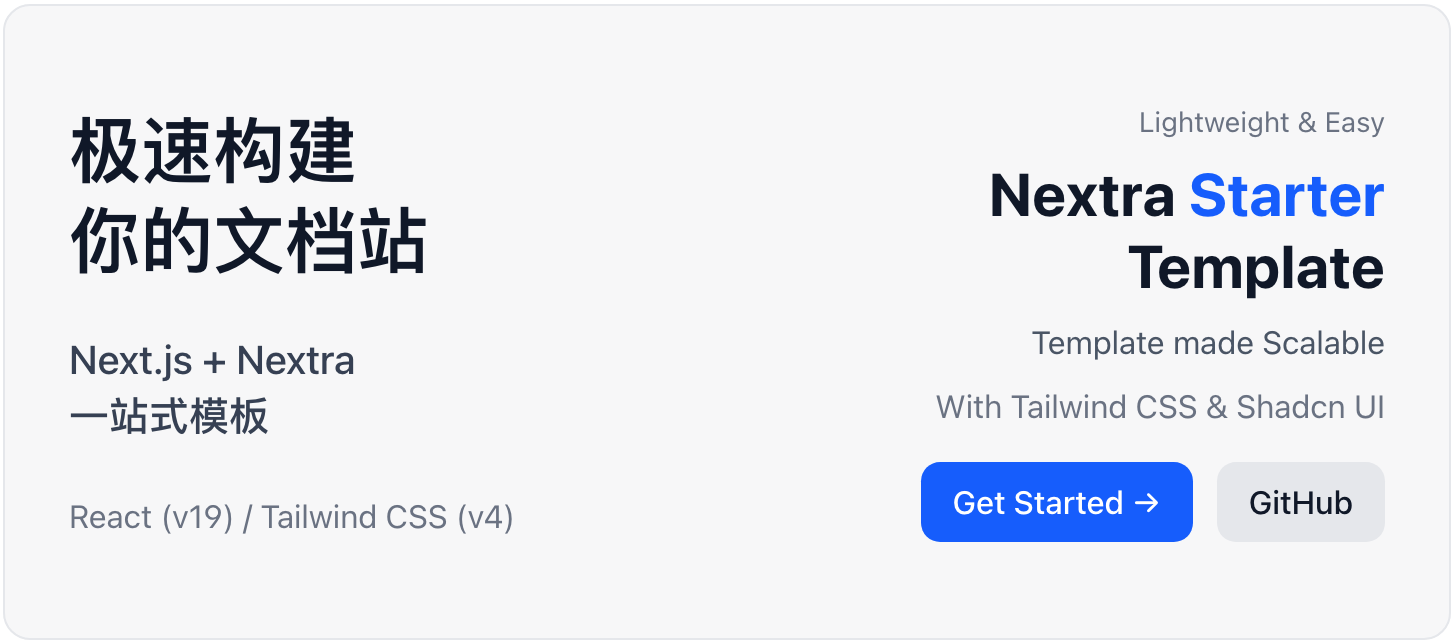 极速构建
你的文档站

Next.js + Nextra
一站式模板

React (v19) / Tailwind CSS (v4)

Lightweight & Easy

Nextra Starter Template

Template made Scalable

With Tailwind CSS & Shadcn UI

Get Started →

GitHub