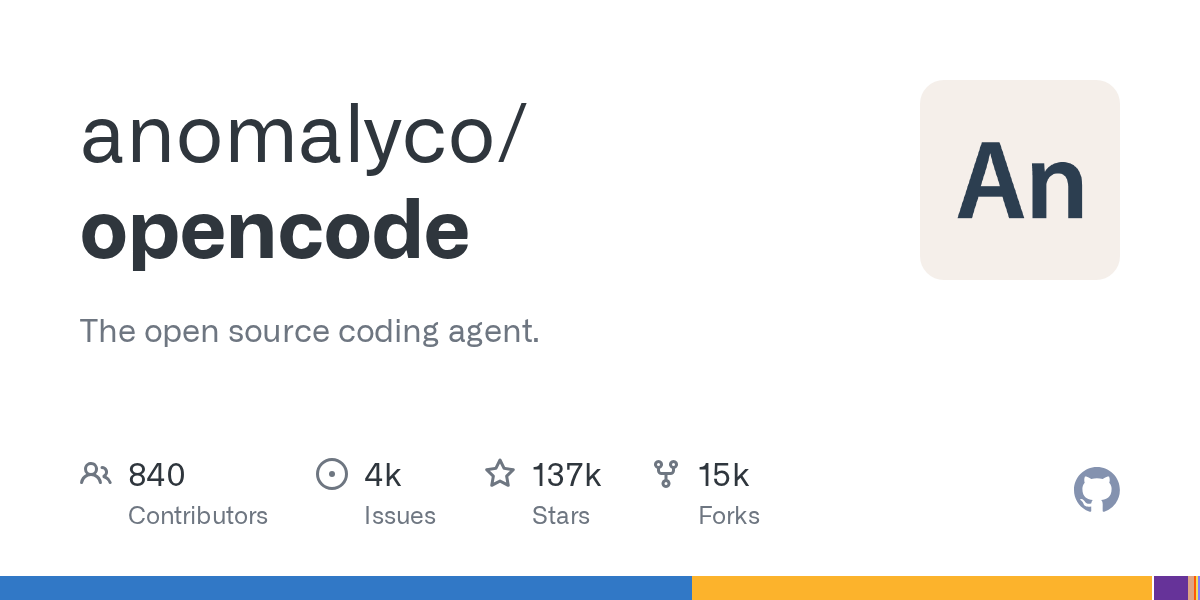 anomalyco/
opencode

An

The open source coding agent.

840
Contributors

4k
Issues

137k
Stars

15k
Forks