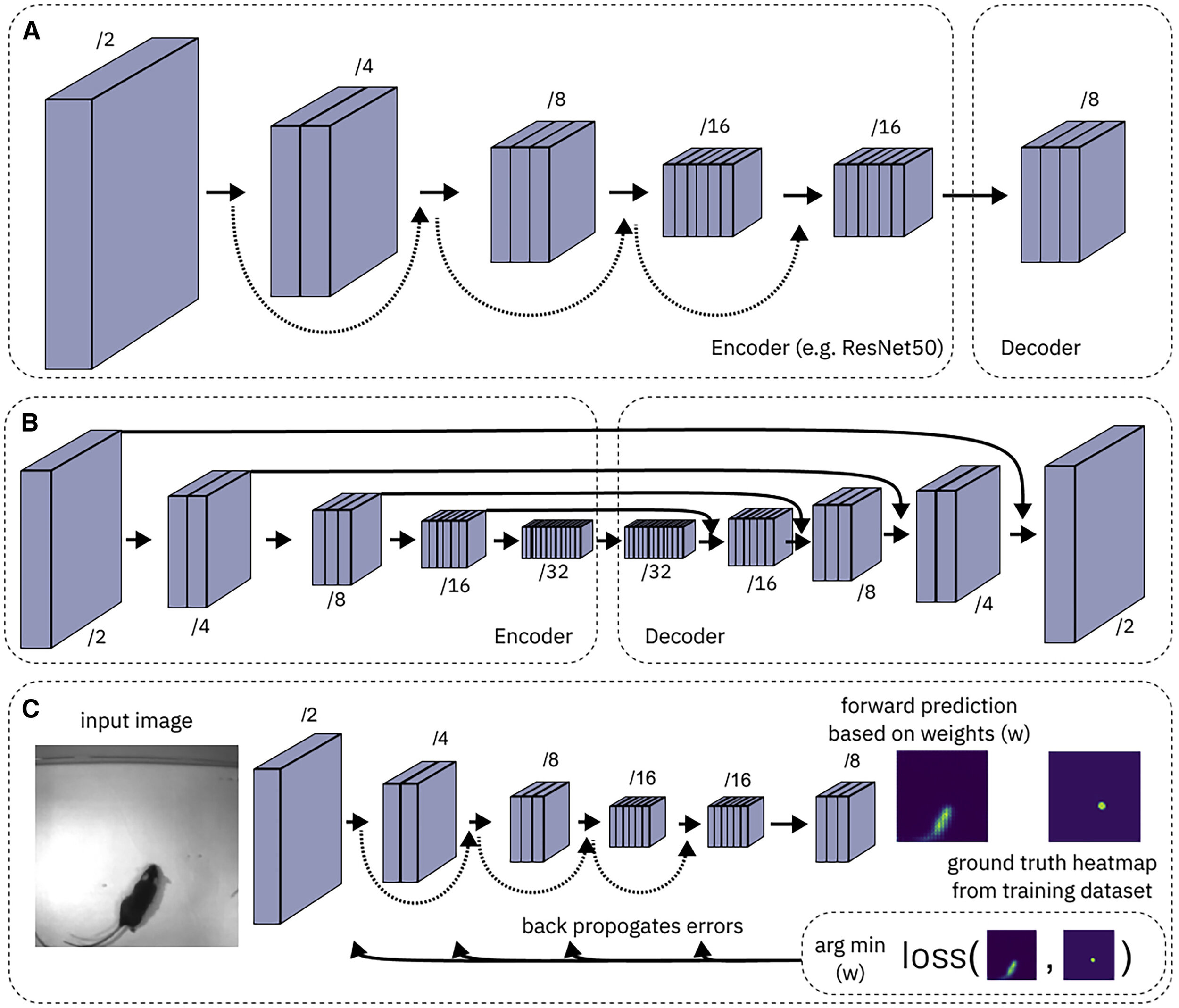 A

/2

/4

/8

/16

/16

/8

Encoder (e.g. ResNet50)

Decoder

B

/2

/4

/8

/16

/32

/32

/16

/8

/4

/2

Encoder

Decoder

C

input image

/2

/4

/8

/16

/16

/8

forward prediction based on weights (w)

ground truth heatmap from training dataset

back propogates errors

arg min (w)

loss( , )