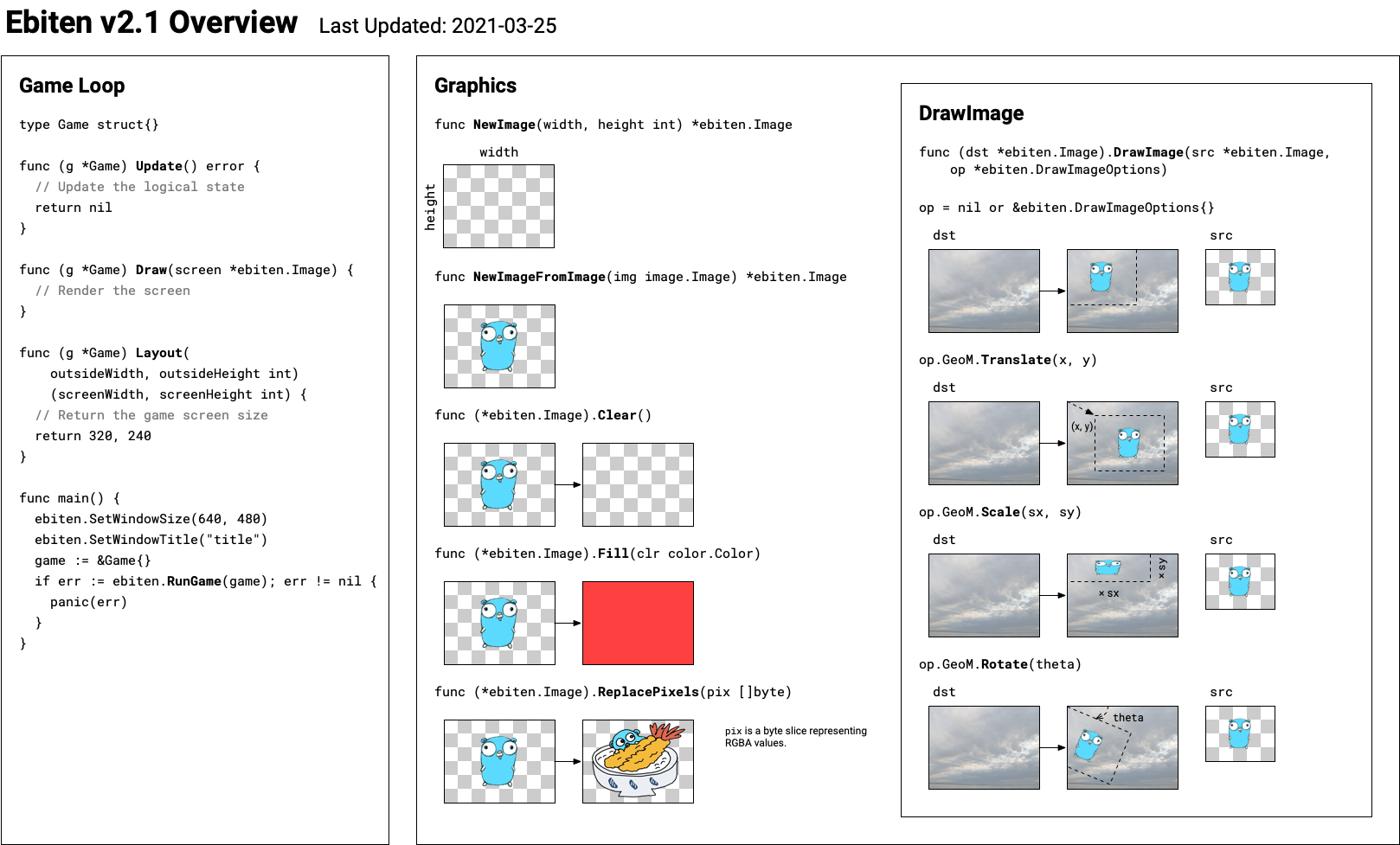 Ebiten v2.1 Overview Last Updated: 2021-03-25

Game Loop

type Game struct{}

func (g *Game) Update() error {
  // Update the logical state
  return nil
}

func (g *Game) Draw(screen *ebiten.Image) {
  // Render the screen
}

func (g *Game) Layout(
    outsideWidth, outsideHeight int)
    (screenWidth, screenHeight int) {
  // Return the game screen size
  return 320, 240
}

func main() {
  ebiten.SetWindowSize(640, 480)
  ebiten.SetWindowTitle("title")
  game := &Game{}
  if err := ebiten.RunGame(game); err != nil {
    panic(err)
  }
}

Graphics

func NewImage(width, height int) *ebiten.Image

width

height

func NewImageFromImage(img image.Image) *ebiten.Image

func (*ebiten.Image).Clear()

func (*ebiten.Image).Fill(clr color.Color)

func (*ebiten.Image).ReplacePixels(pix []byte)

pix is a byte slice representing RGBA values.

DrawImage

func (dst *ebiten.Image).DrawImage(src *ebiten.Image,
    op *ebiten.DrawImageOptions)

op = nil or &ebiten.DrawImageOptions{}

dst

src

op.GeoM.Translate(x, y)

dst

(x, y)

src

op.GeoM.Scale(sx, sy)

dst

× sy

× sx

src

op.GeoM.Rotate(theta)

dst

theta

src