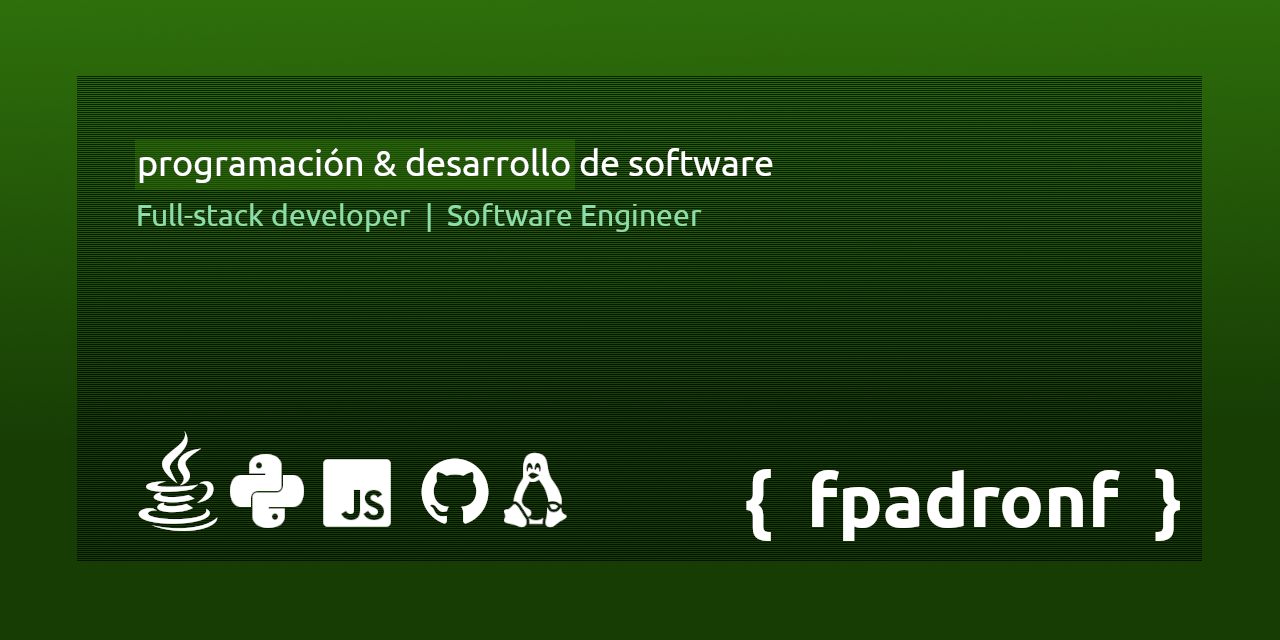 programación & desarrollo de software

Full-stack developer | Software Engineer

JS

{ fpadronf }